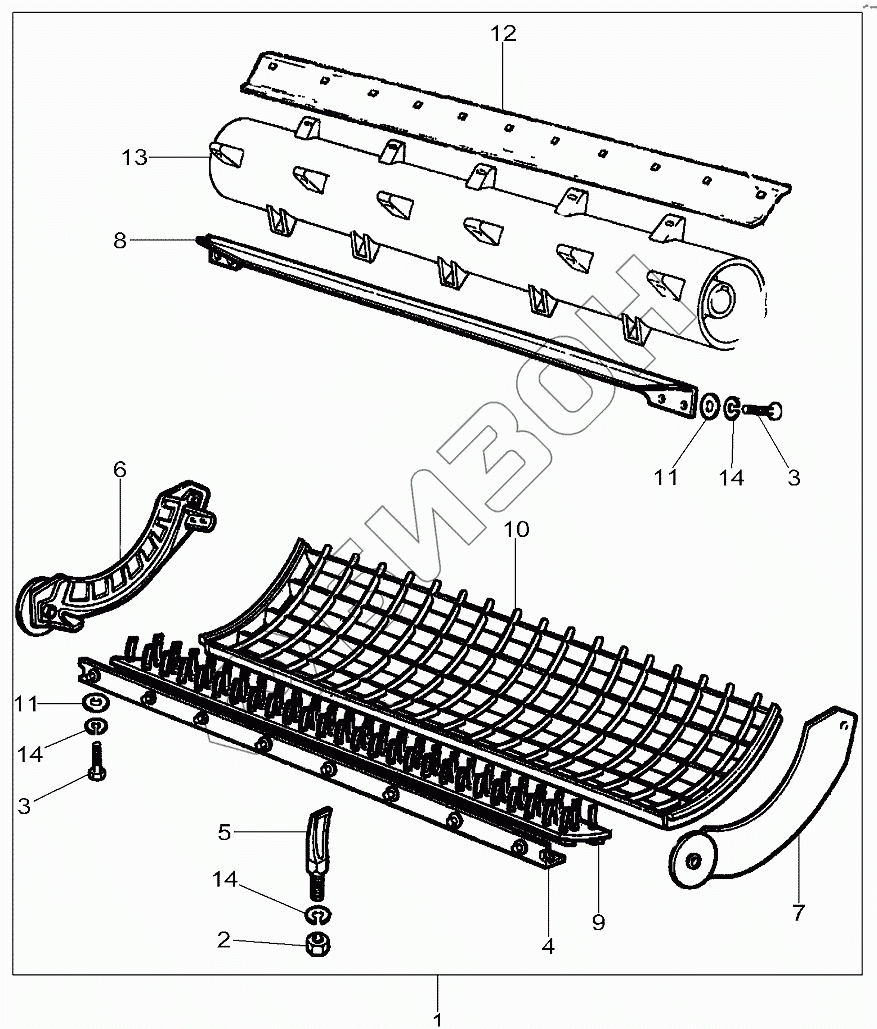 12
13
8
11
14
3
6
10
11
14
3
5
14
2
4
9
7
1
ЛИЗОН