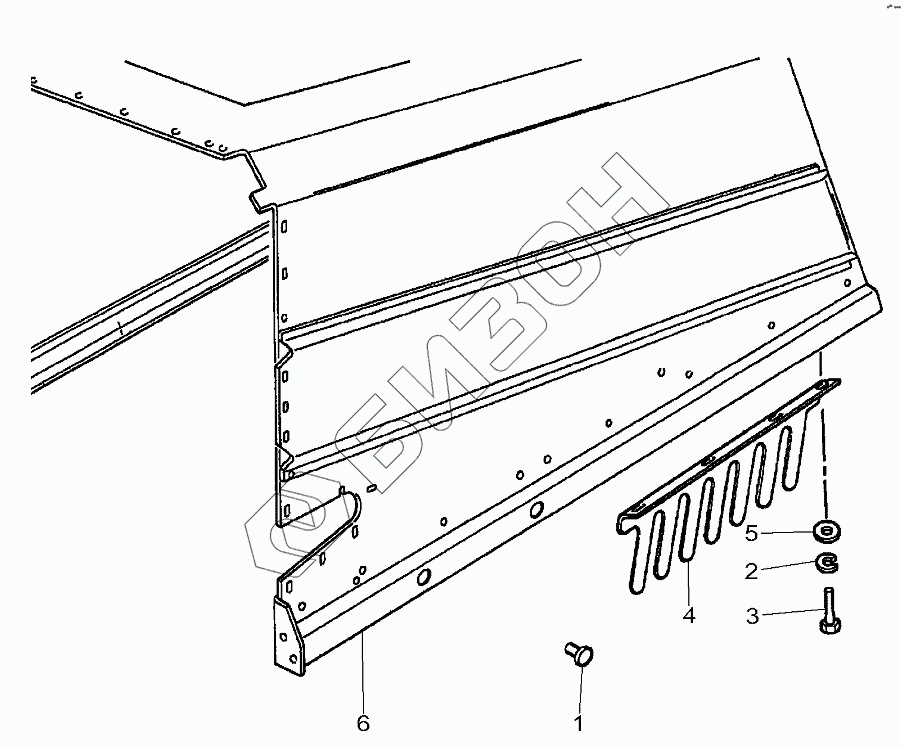 БИЗОН

5
2
3
4
6
1