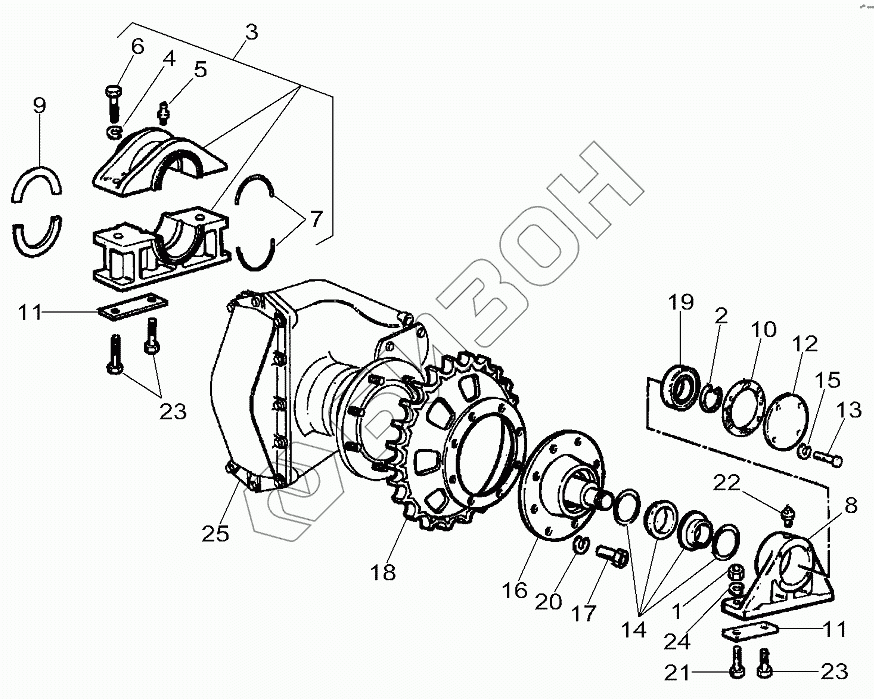 3
6
4
5
9
7
11
23
19
2
10
12
15
13
22
8
25
18
16
20
17
14
1
24
11
21
23
ОЗОН