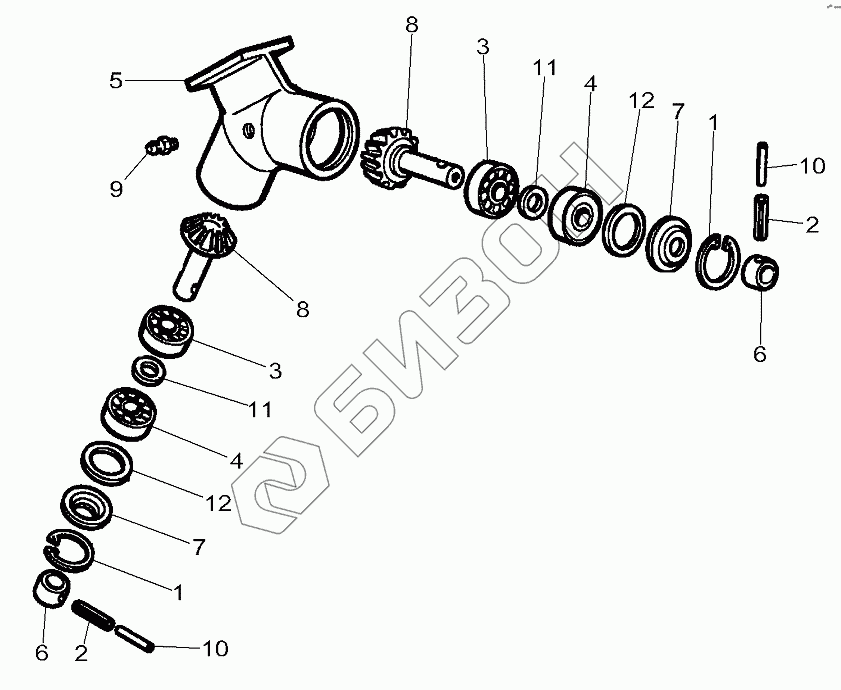 5
9
8
3
11
4
12
7
1
10
2
6
8
3
11
4
12
7
1
6
2
10
БИЗОН