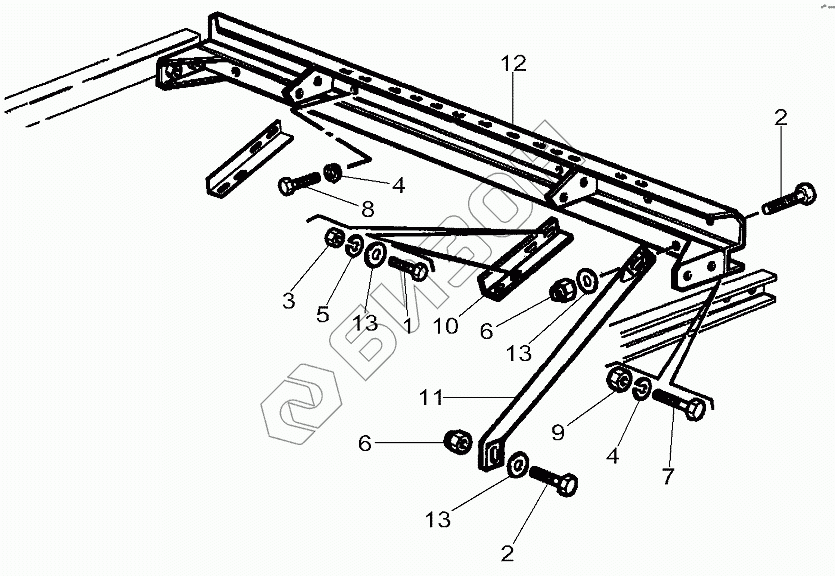 12
2
4
8
3
5
13
1
10
6
13
11
9
4
7
6
13
2
БИЗОН