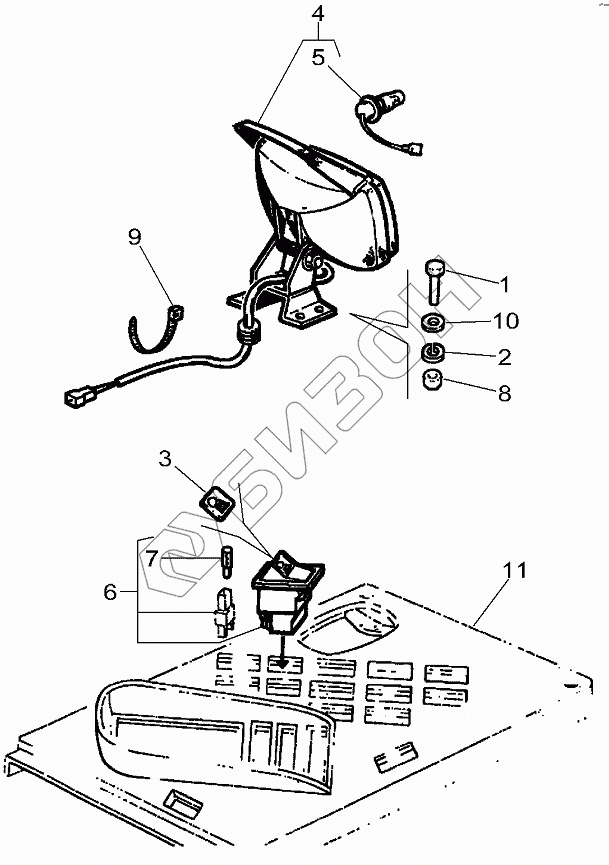 4
5
9
1
10
2
8
3
7
6
11
БИЗОН