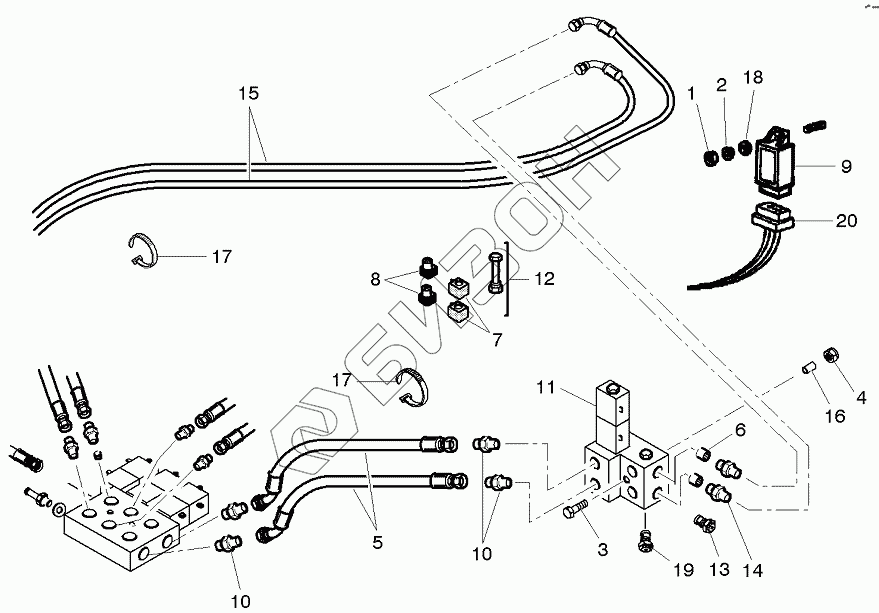 15
1
2
18
9
20
17
8
12
7
17
11
4
16
6
5
10
3
19
13
14
10
БИЗОН