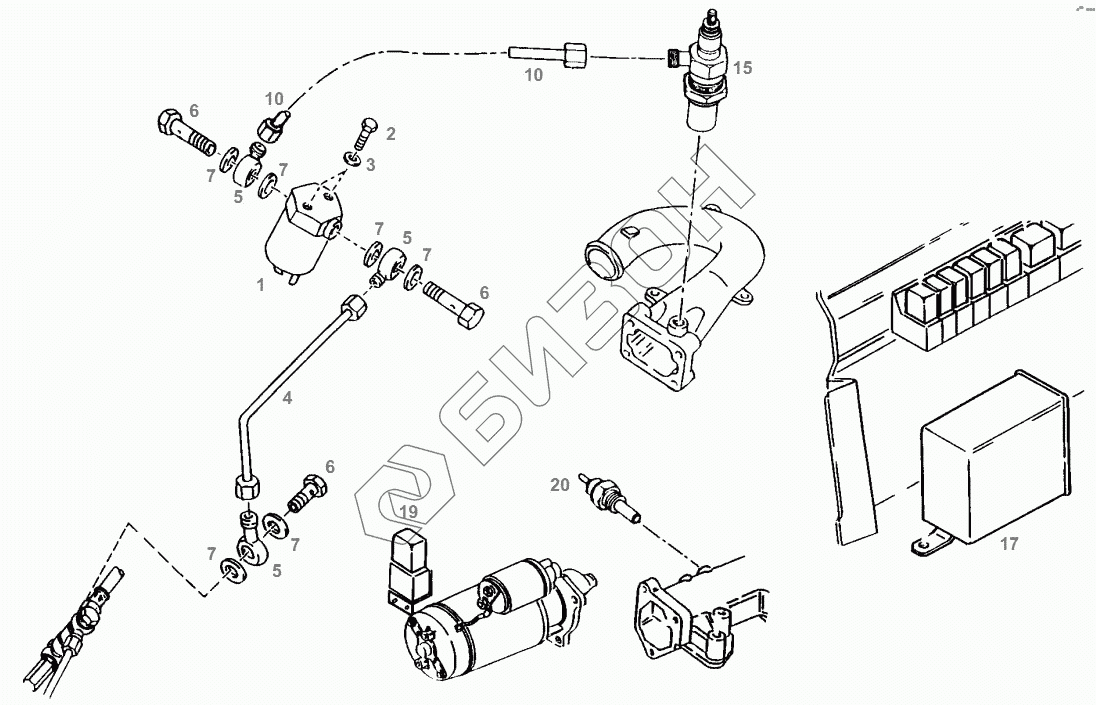 10
15
6
10
2
3
7
7
5
7
5
7
1
6
4
БИЗОН
6
20
19
7
7
5
17