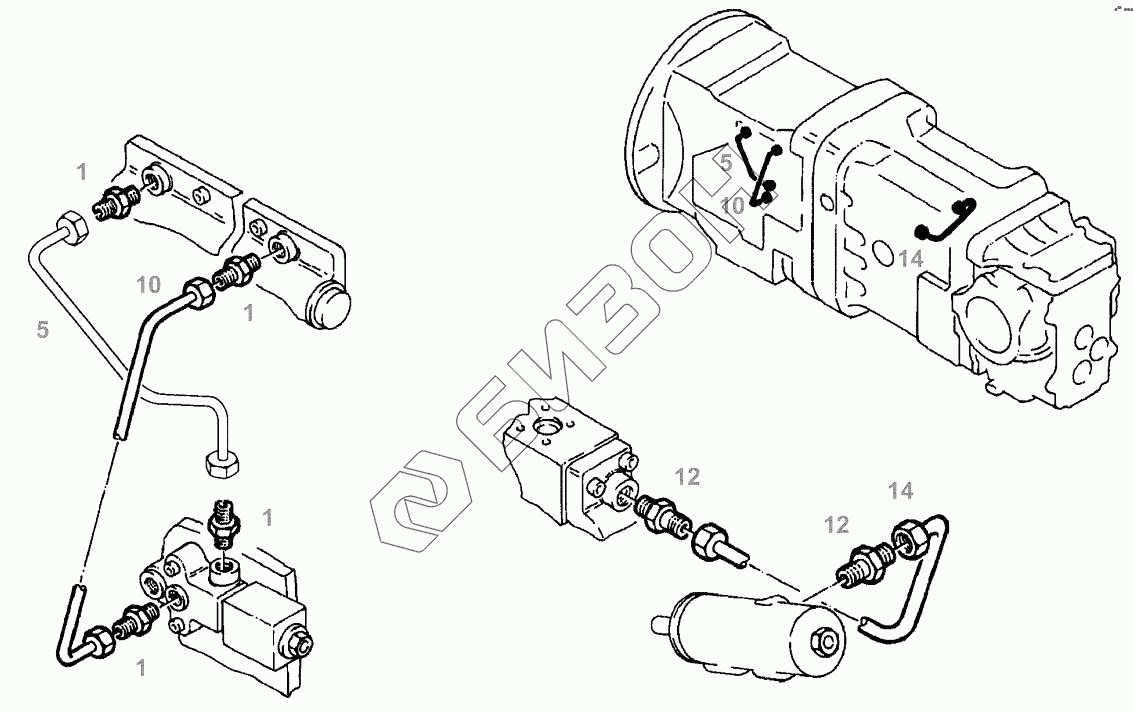 1
10
1
5
1
1
5
10
14
12
14
12
БИЗОН