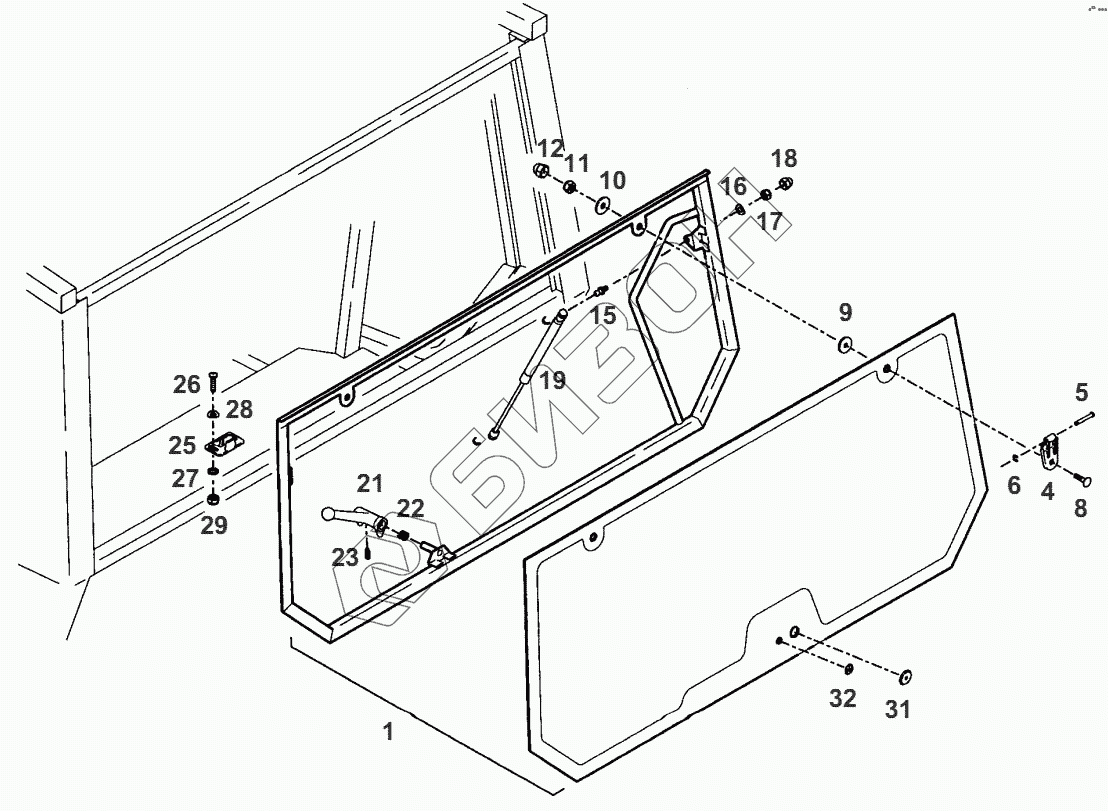 12
11
10
18
16
17
15
9
19
26
28
25
27
29
21
22
23
5
6
4
8
32
31
1
БИЗОН