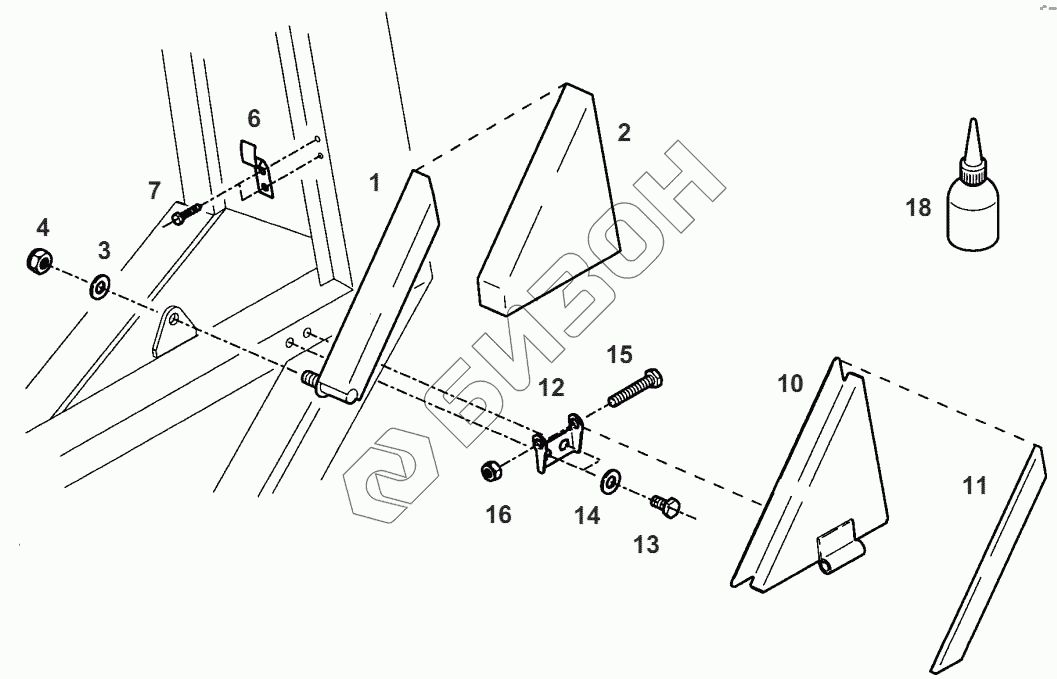 6
7
4
3
1
2
18
15
12
10
11
16
14
13
БИЗОН