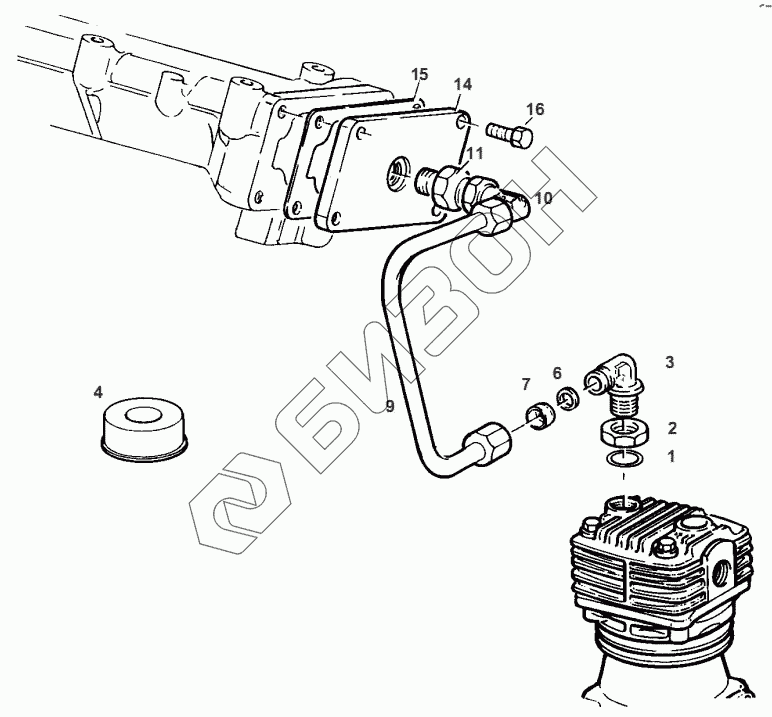 15
14
16
11
10
БИЗОН
4
9
7
6
3
2
1