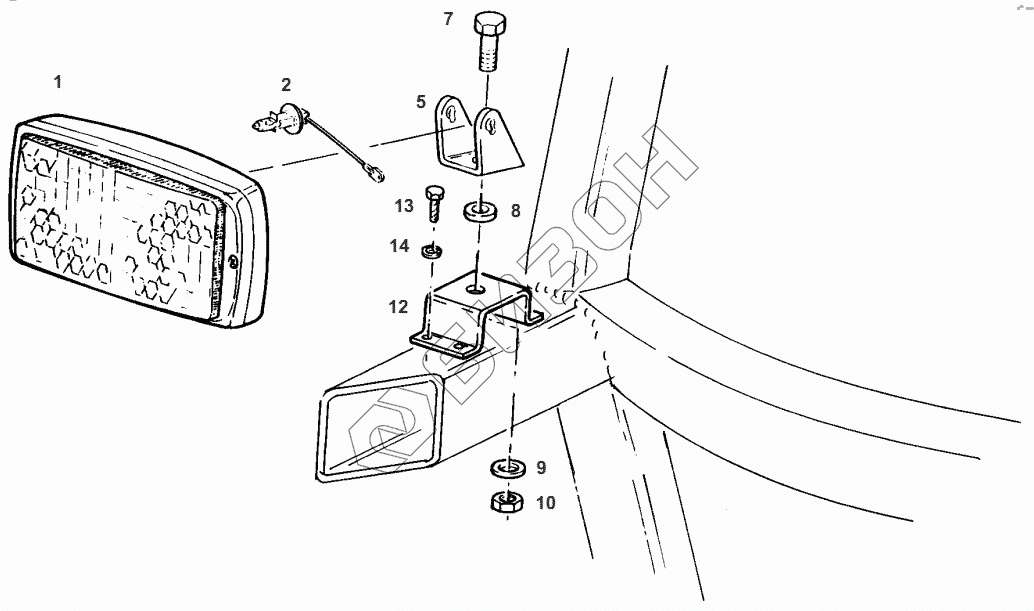 1
2
7
5
13
8
14
12
9
10
БИЗОН