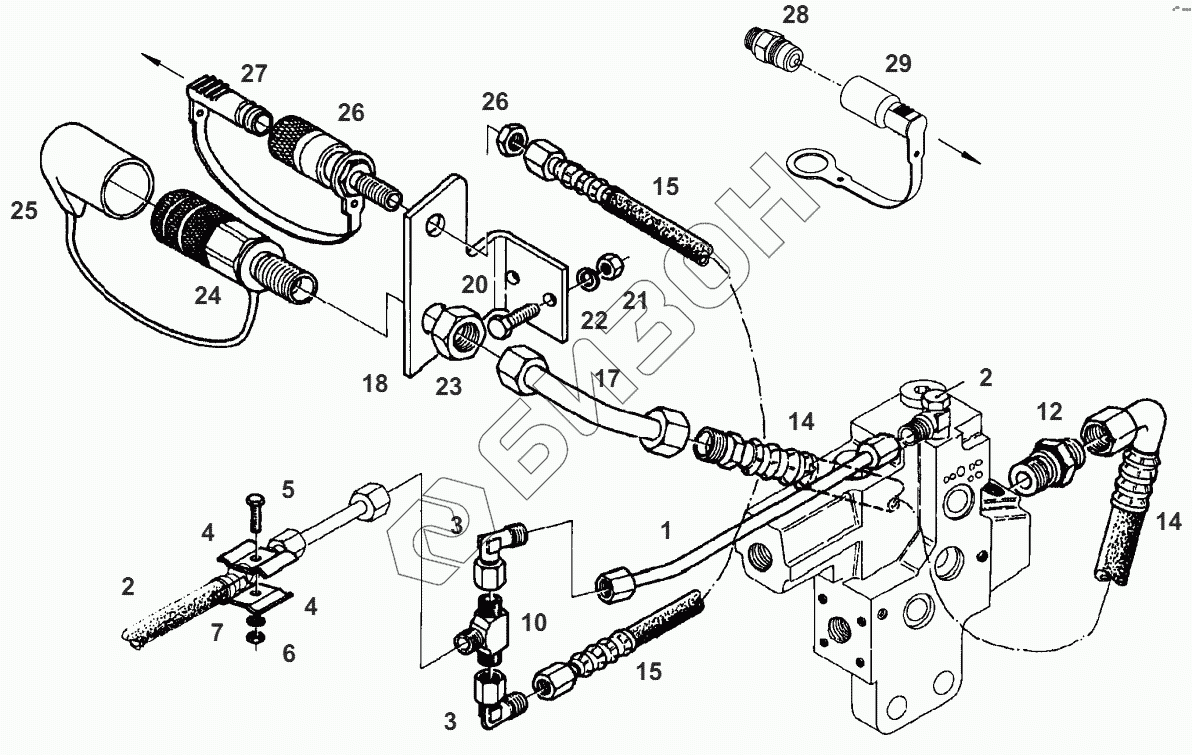 28
29
27
26
26
15
25
24
20
21
22
18
23
17
2
14
12
14
5
4
3
1
2
4
7
6
10
15
3
БИЗОН