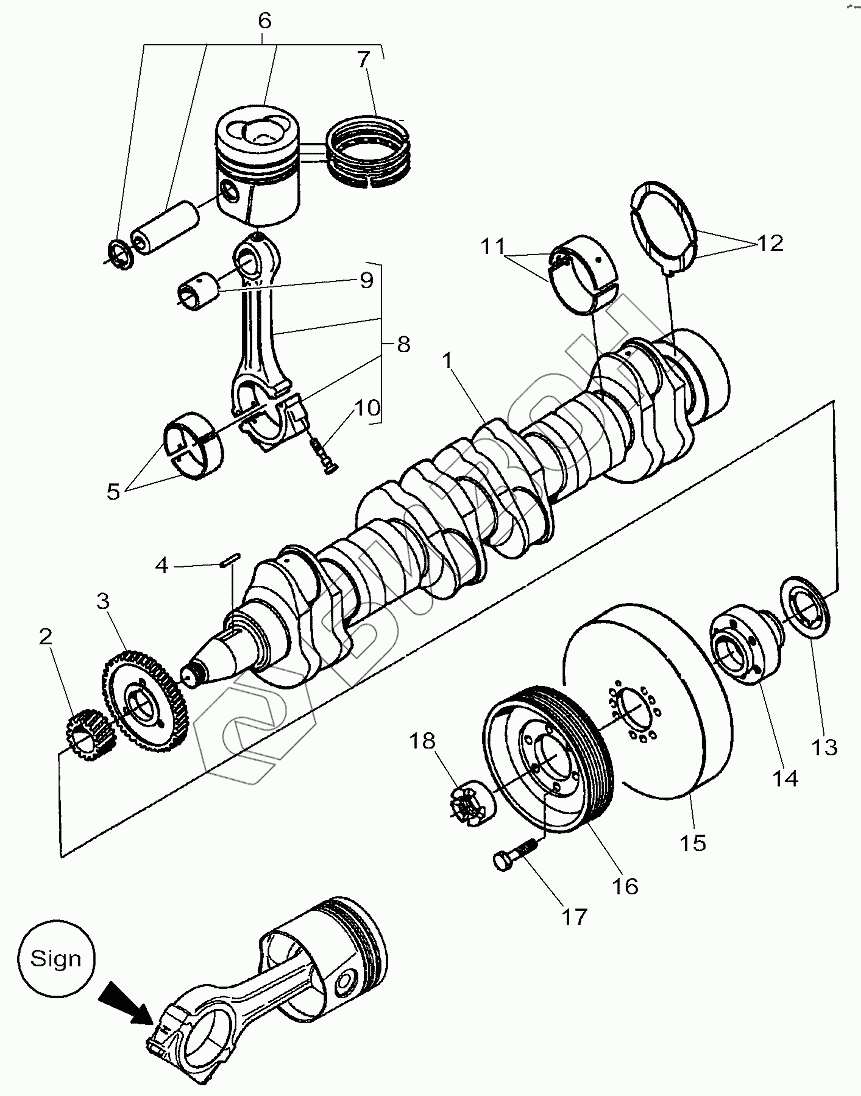 6
7
11
12
9
8
1
10
5
4
3
2
18
13
14
15
16
17
Sign