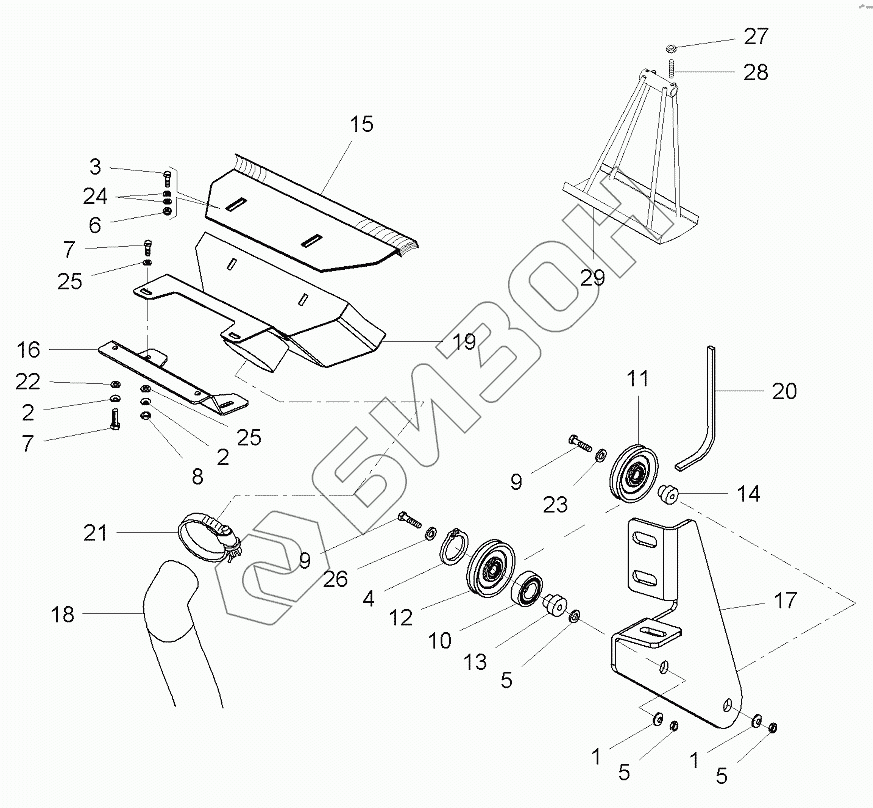 27
28
15
3
24
6
7
25
29
16
19
22
2
7
25
2
8
11
20
9
23
14
21
9
26
4
12
10
13
5
17
18
1
5
1
5
БИЗОН