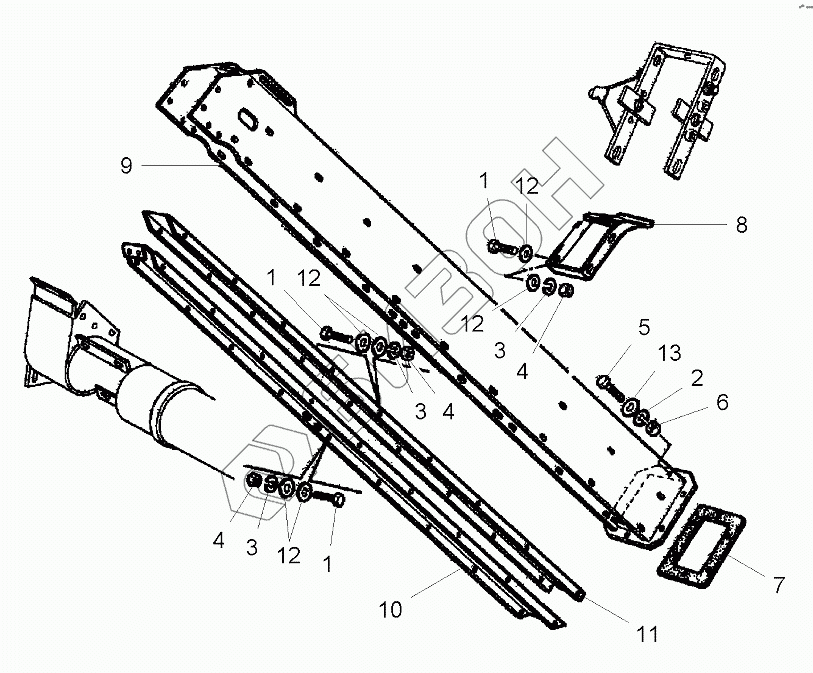 9
1
12
8
1
12
12
3
4
5
13
2
6
3
4
4
3
12
1
7
10
11