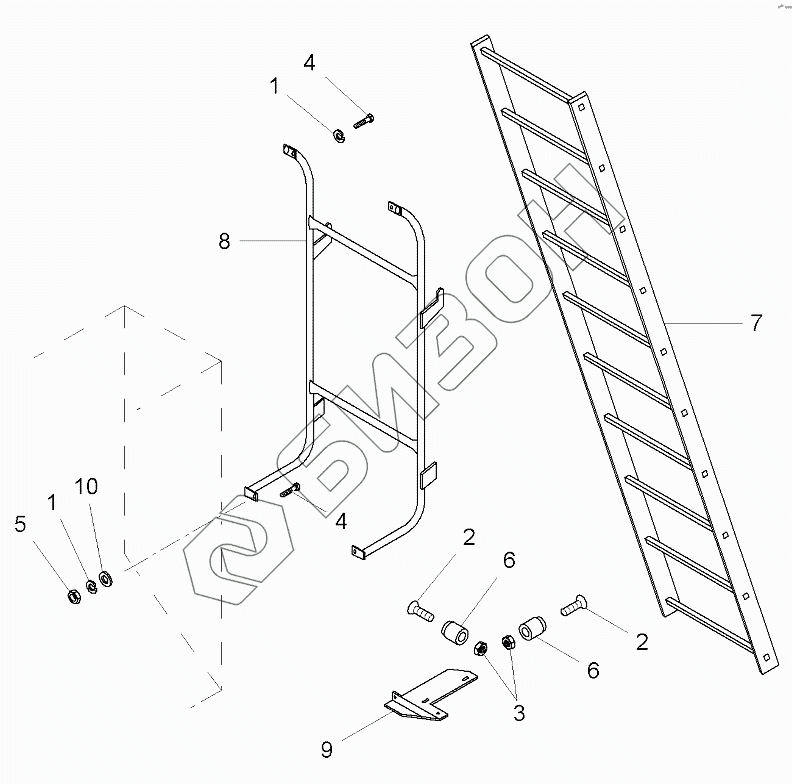 4
1
8
7
10
1
5
4
2
6
2
6
3
9
БИЗОН