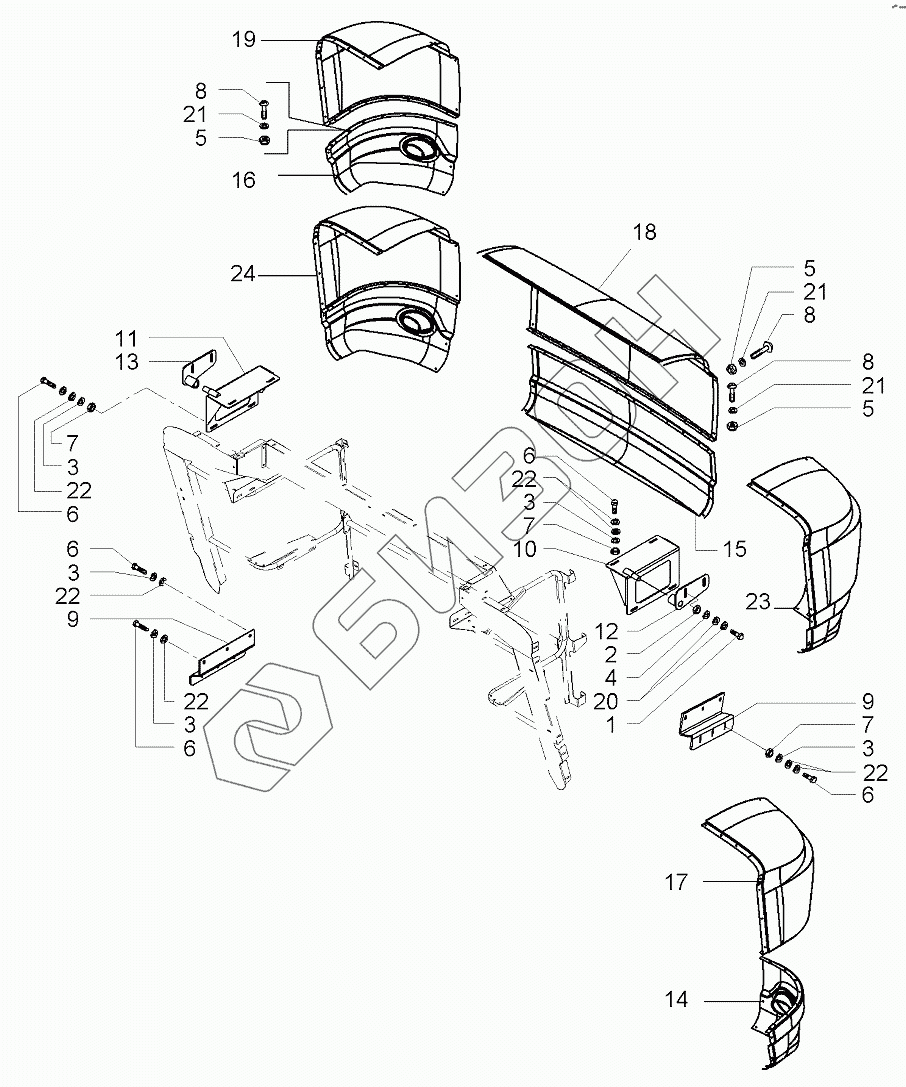 19
8
21
5
16
24
18
5
21
8
8
21
5
11
13
7
3
22
6
6
22
3
7
10
15
23
6
3
22
9
22
3
6
12
2
4
20
1
9
7
3
22
6
17
14
БИЗОН