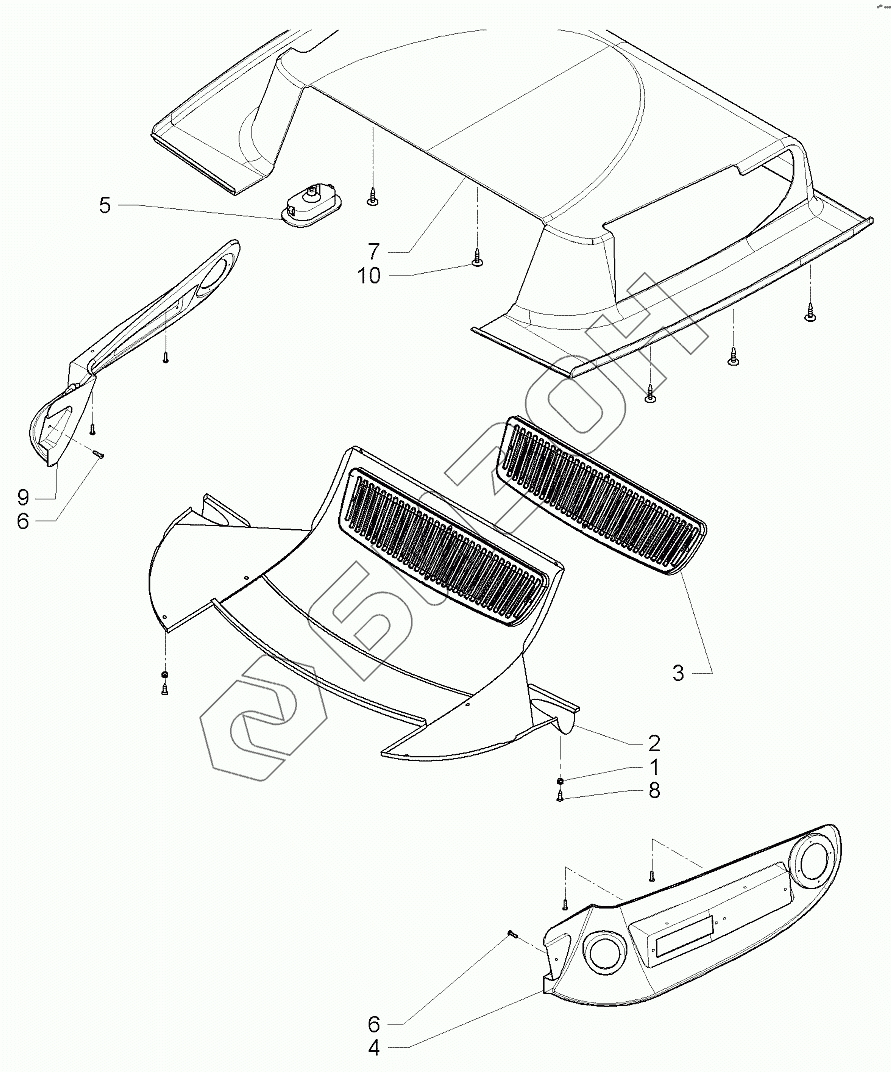 5
7
10
9
6
3
2
1
8
6
4