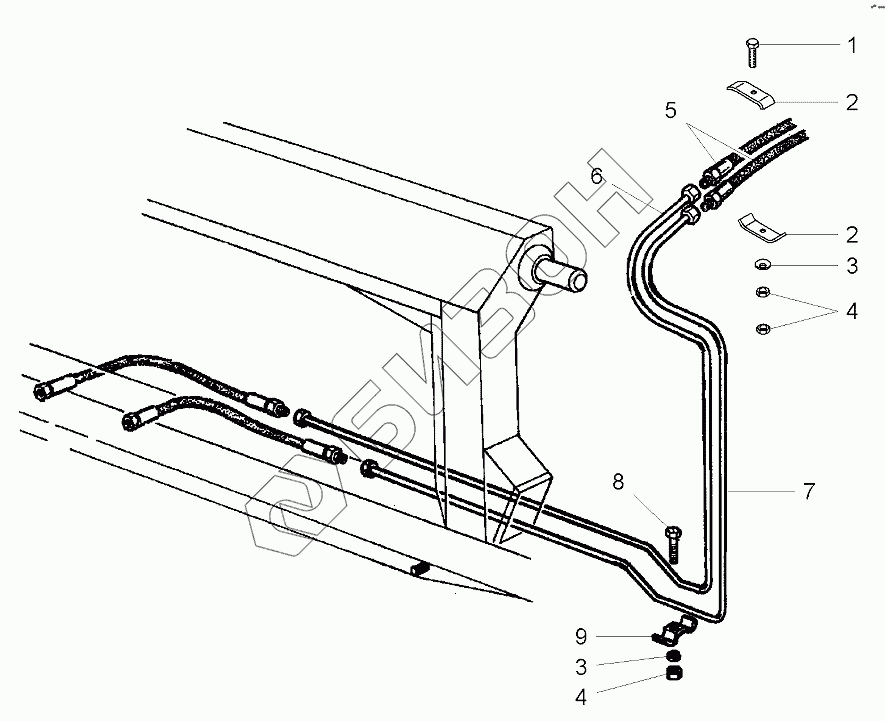 1
2
5
6
2
3
4
8
7
9
3
4
БИВОН