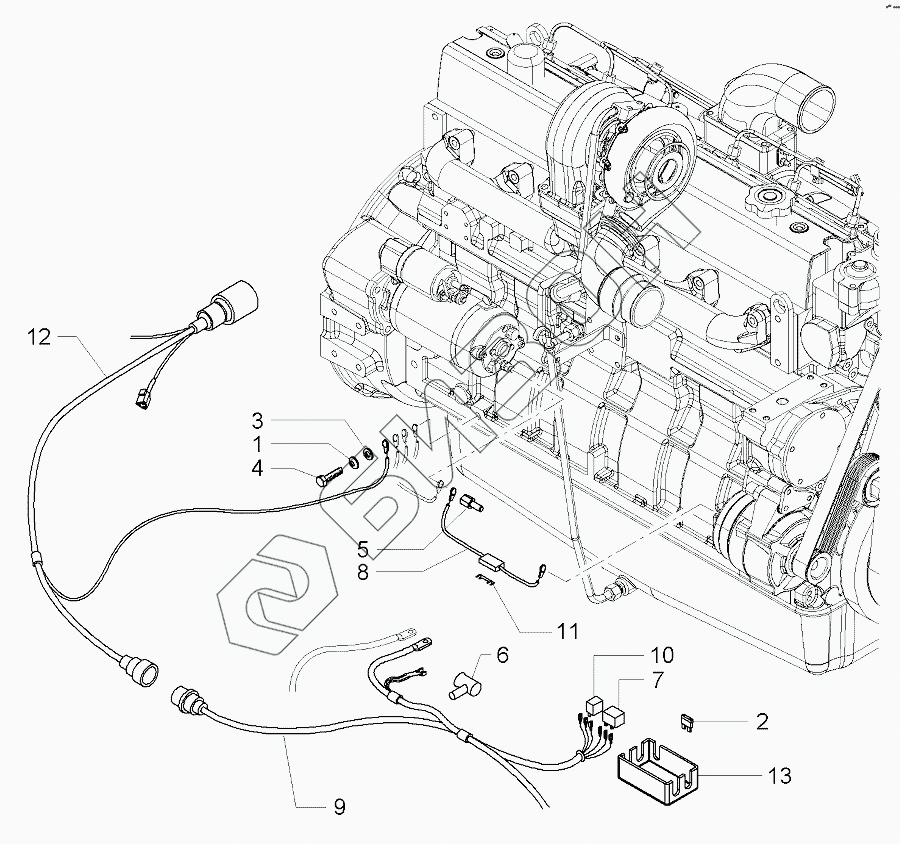 12
3
1
4
5
8
11
6
10
7
2
13
9