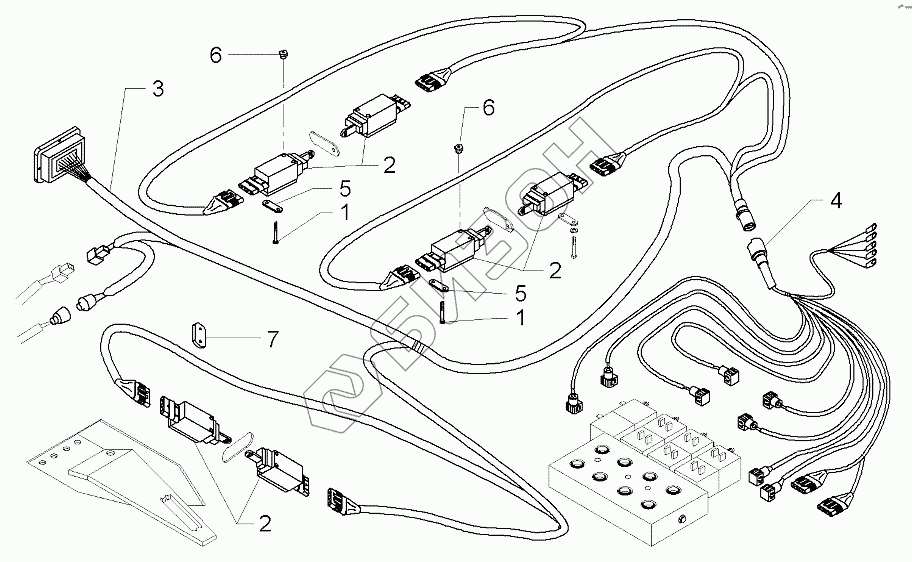 6
3
6
2
5
1
4
2
5
1
7
2
БИЗОН