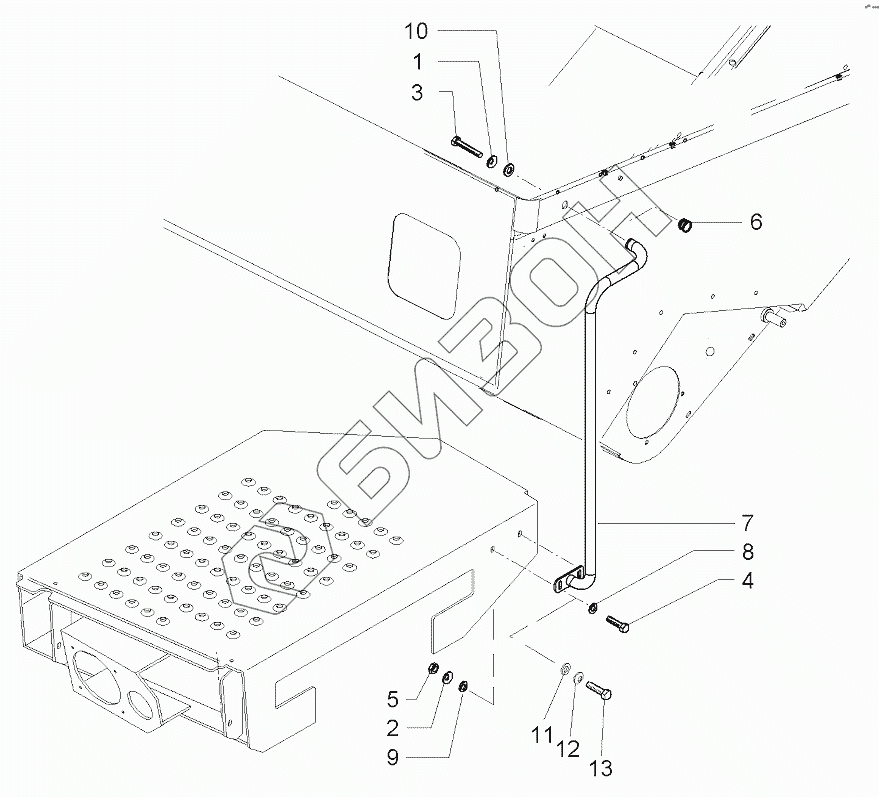 10
1
3
6
БИЗОН
7
8
4
5
2
9
11
12
13