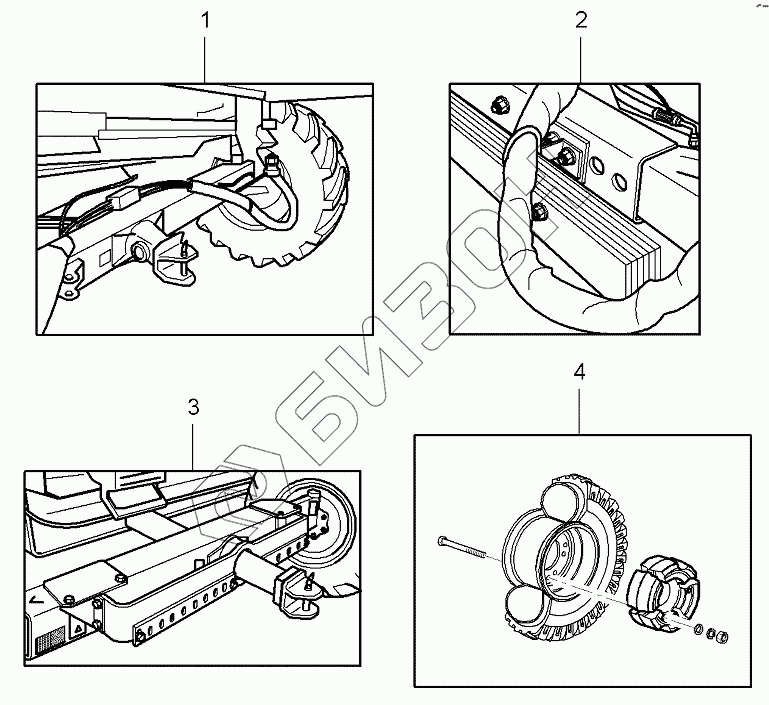 1

2

3

4

БИЗОН