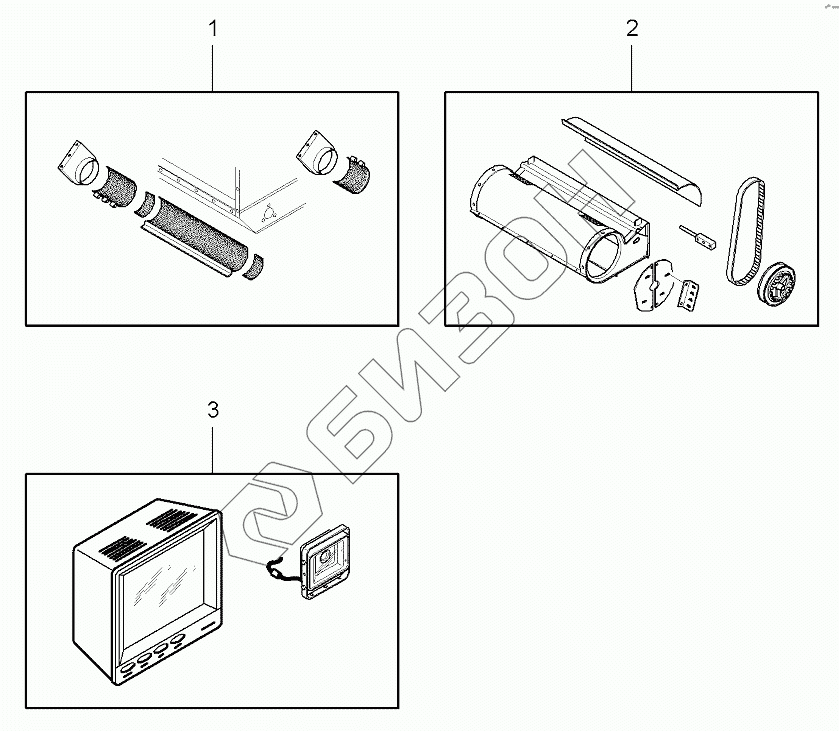 1

2

3

БИЗОН