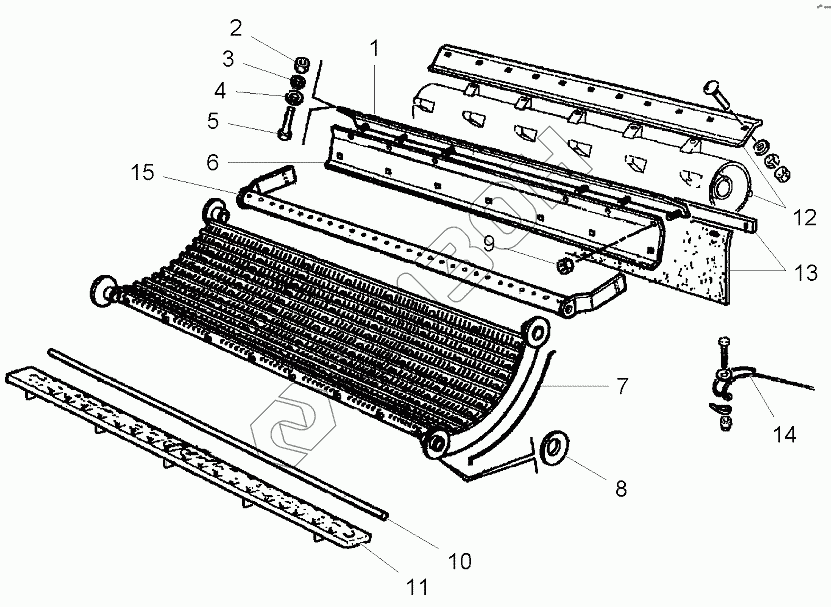 2
3
4
5
1
6
15
9
12
13
7
14
8
10
11