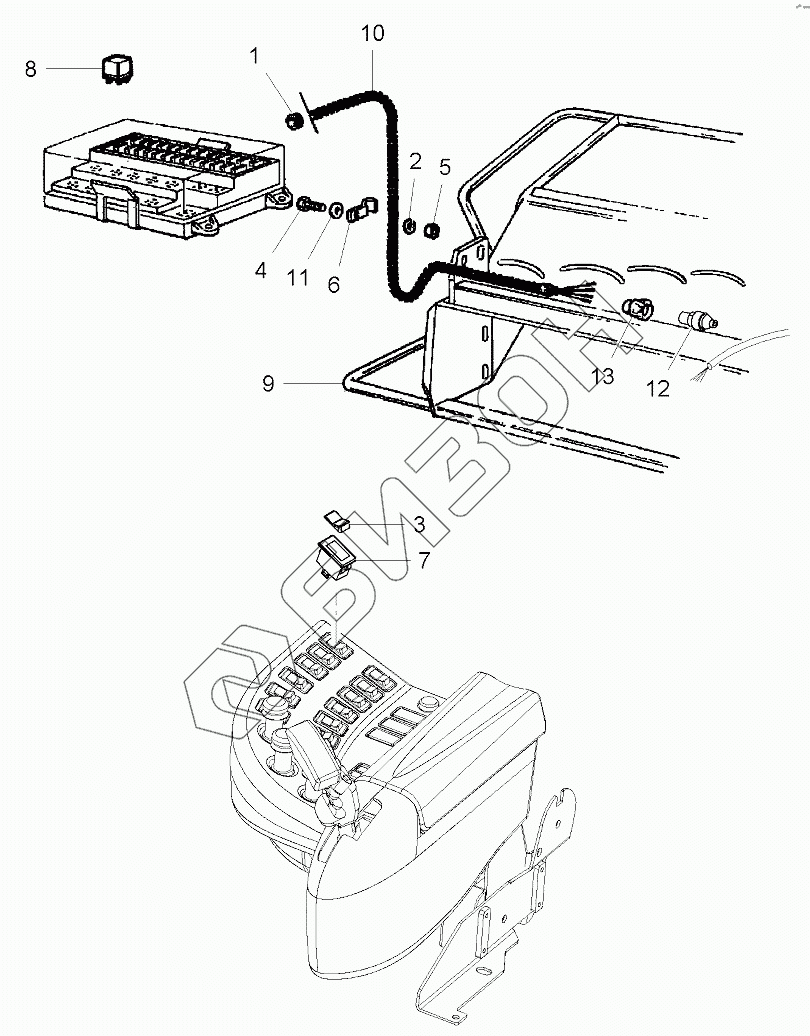 8
1
10
2
5
4
11
6
9
13
12
3
7
БИЗОН