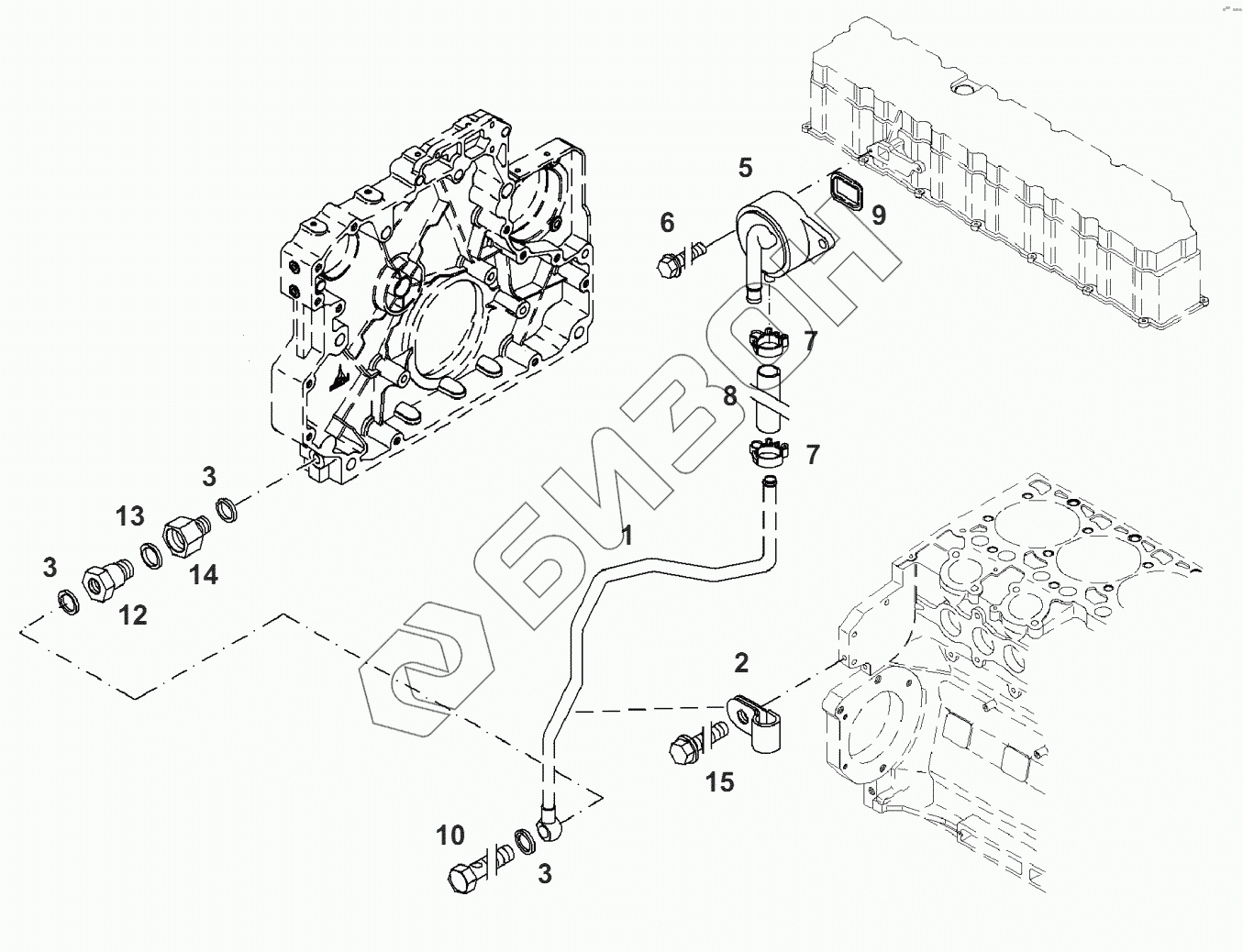 5
6
9
7
8
7
3
13
14
3
12
1
2
15
10
3
БИЗОН