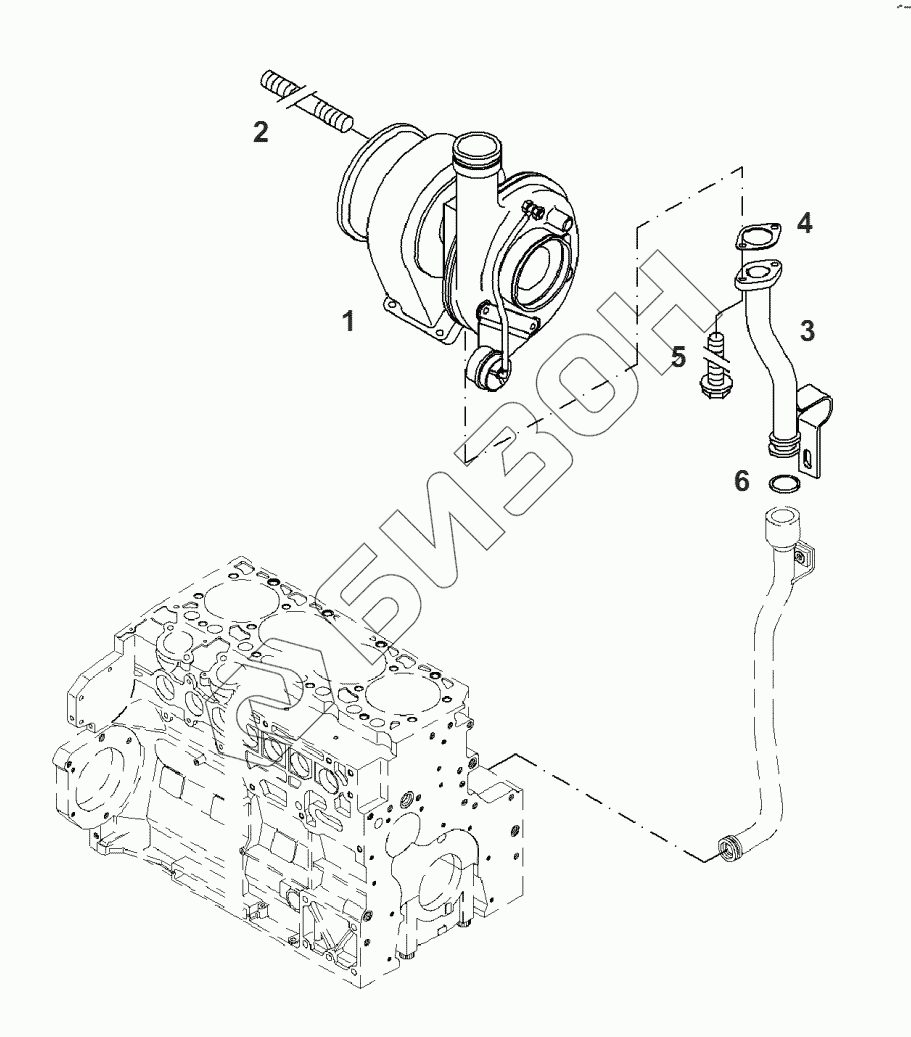 2

1

4

3

5

6

БИЗОН