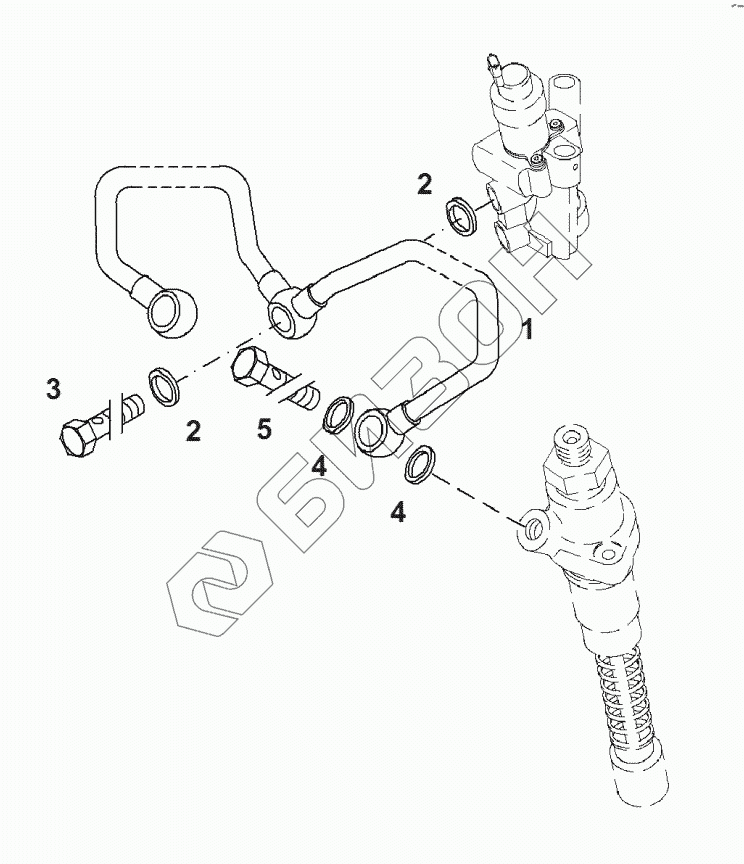 2
1
3
2
5
4
4
БИЗОН