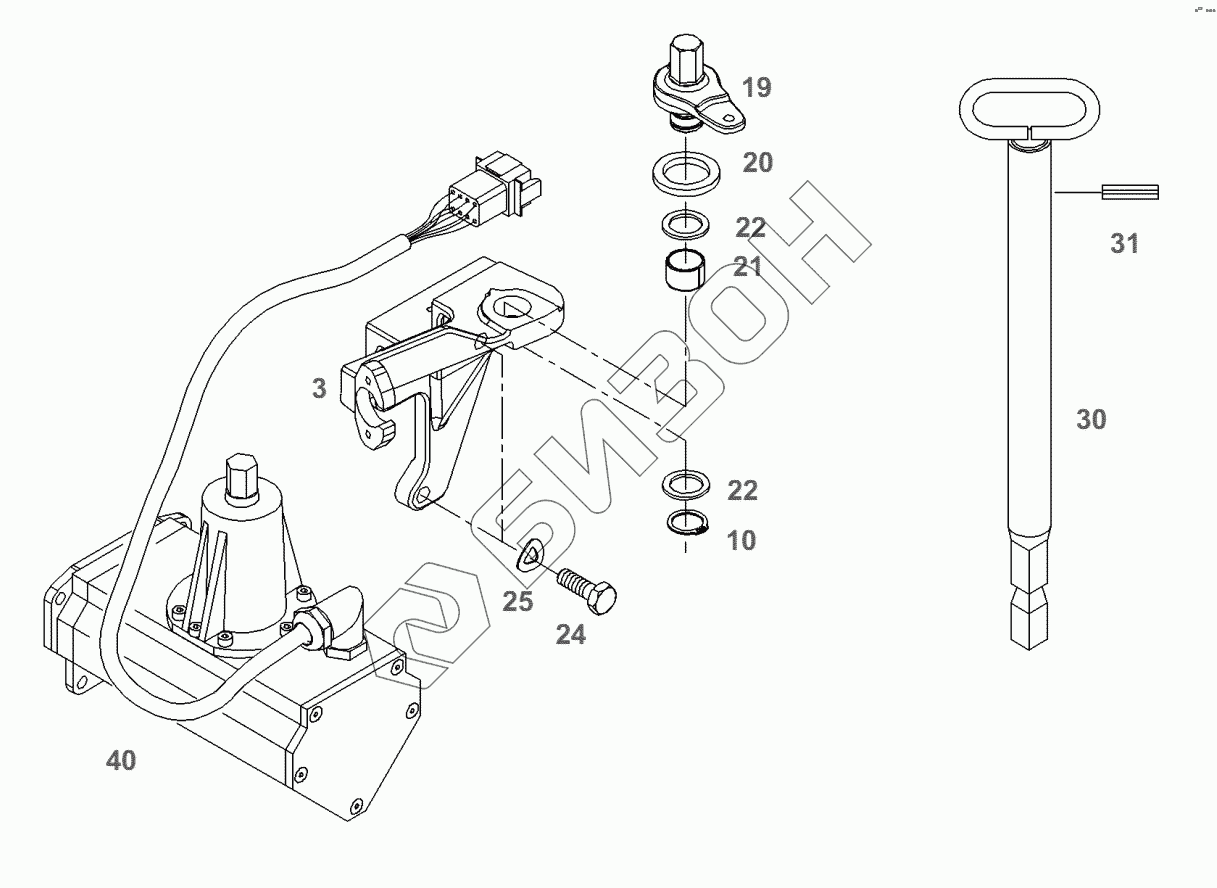 19
20
22
21
31
3
30
22
10
25
24
40
БИЗОН