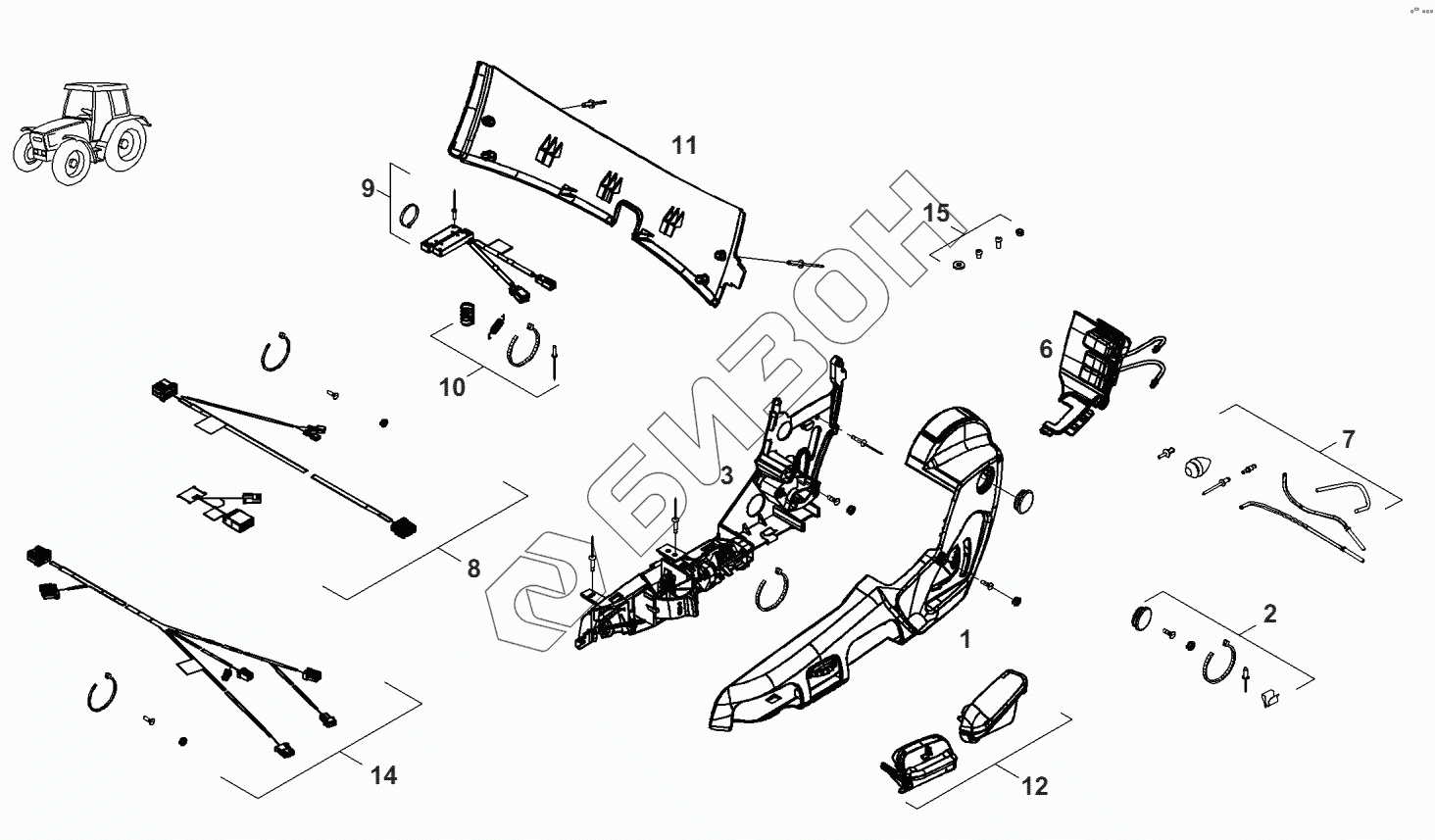 11
9
15
10
6
7
3
8
1
2
14
12
БИЗОН