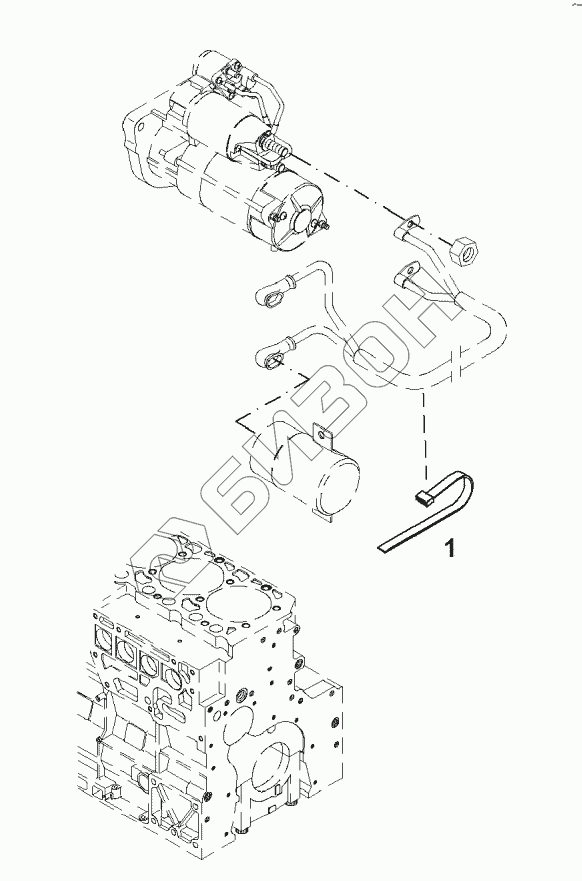 БИЗОН
1