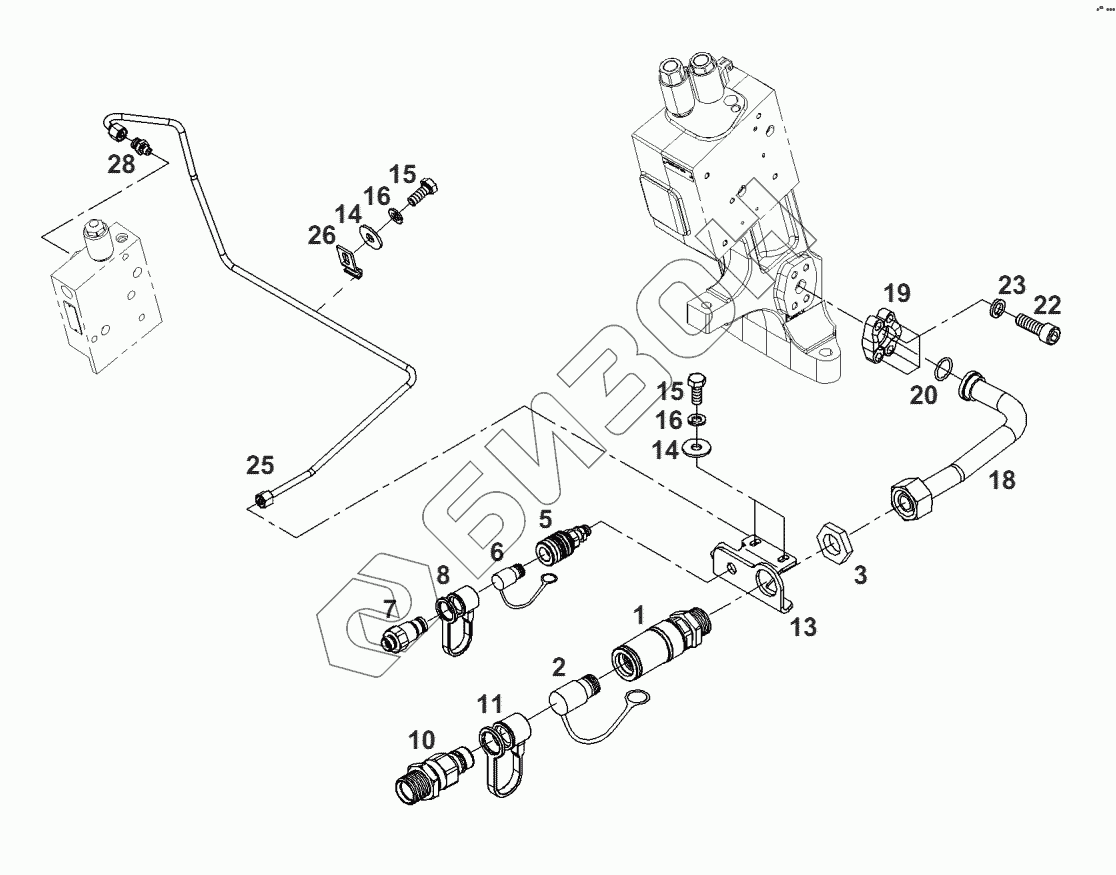 28
15
16
14
26
19
23
22
20
15
16
14
18
25
5
6
8
7
3
13
1
2
11
10
БИЗОН