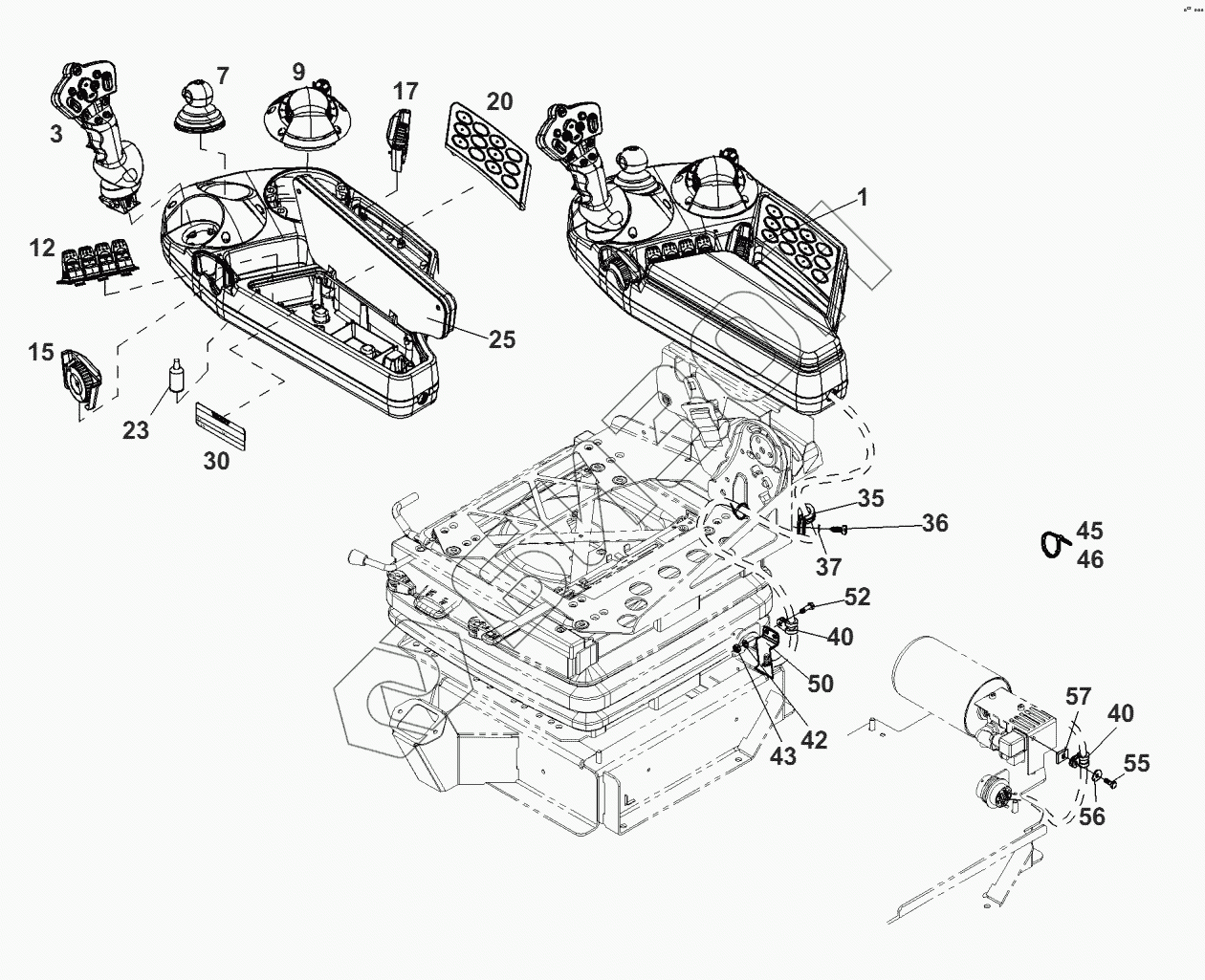 3
7
9
17
20
1
12
25
15
23
30
35
36
37
45
46
52
40
50
42
43
57
40
55
56