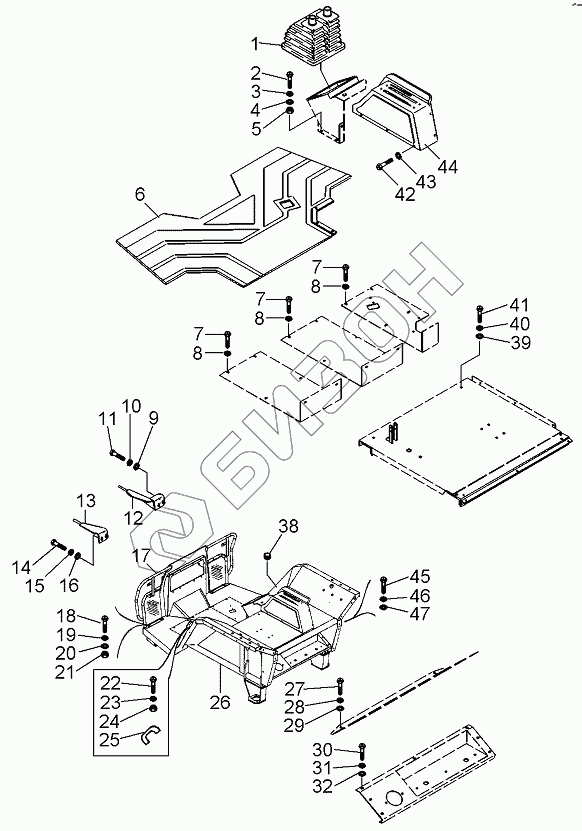 1
2
3
4
5
44
43
42
6
7
8
7
8
7
8
41
40
39
11
10
9
12
13
14
15
16
17
38
45
46
47
18
19
20
21
22
23
24
25
26
27
28
29
30
31
32
БИЗОН