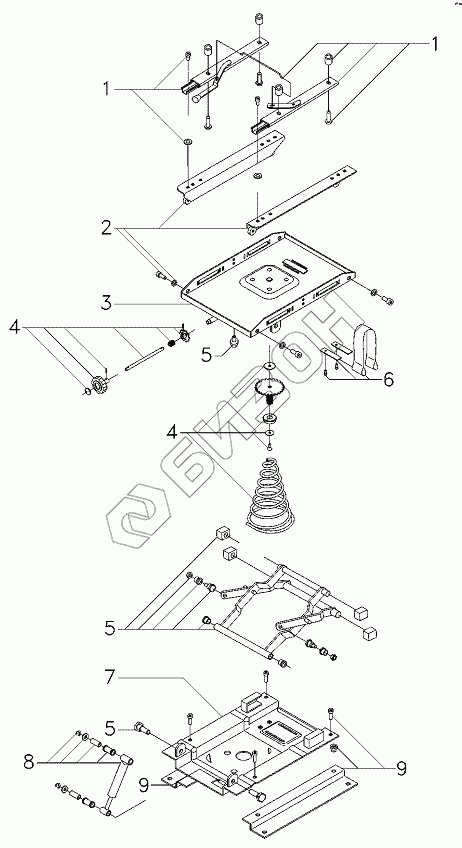 1
1
2
3
4
5
6
4
БИТОН
5
7
5
8
9
9