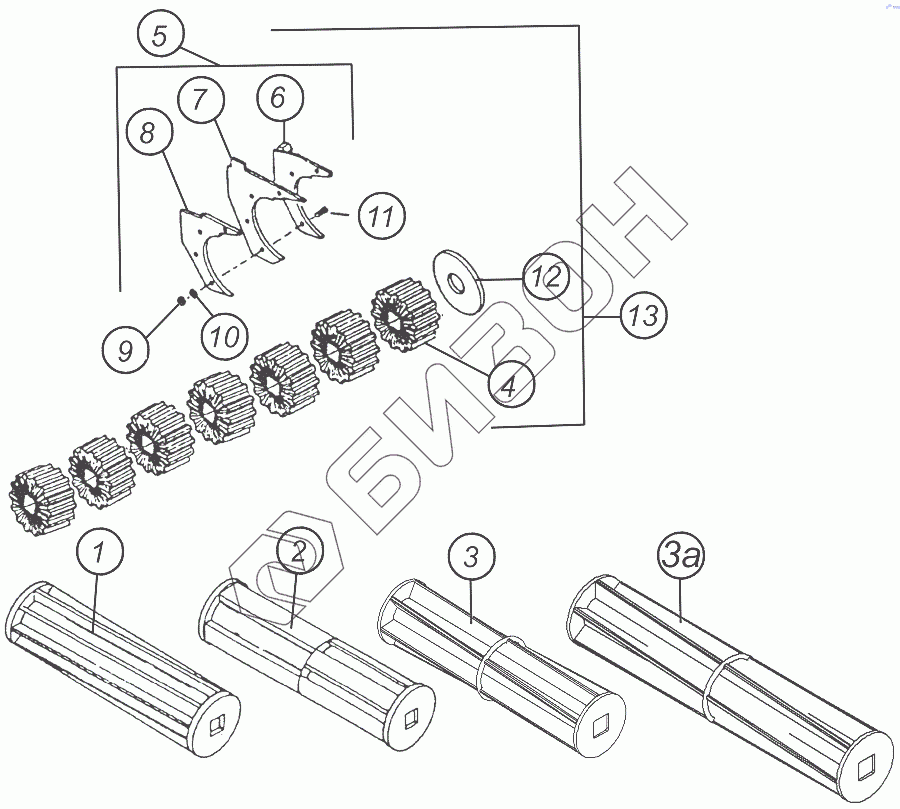 5
7
6
8
11
12
13
9
10
4
БИЗОН
1
2
3
3a