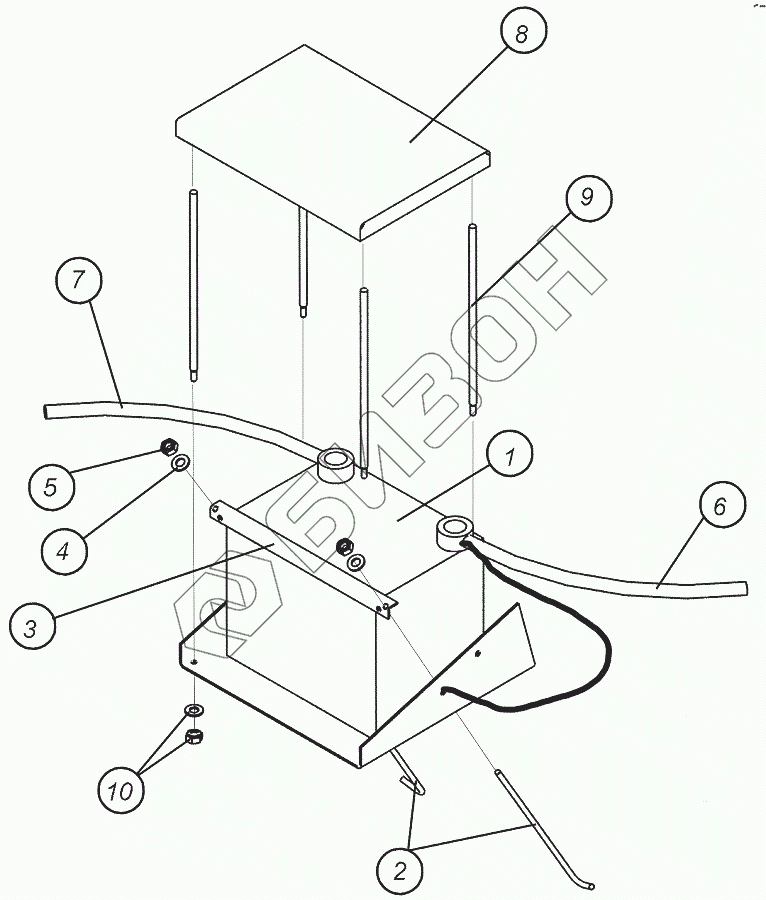 8
9
7
БИЗОН
1
5
4
6
3
10
2