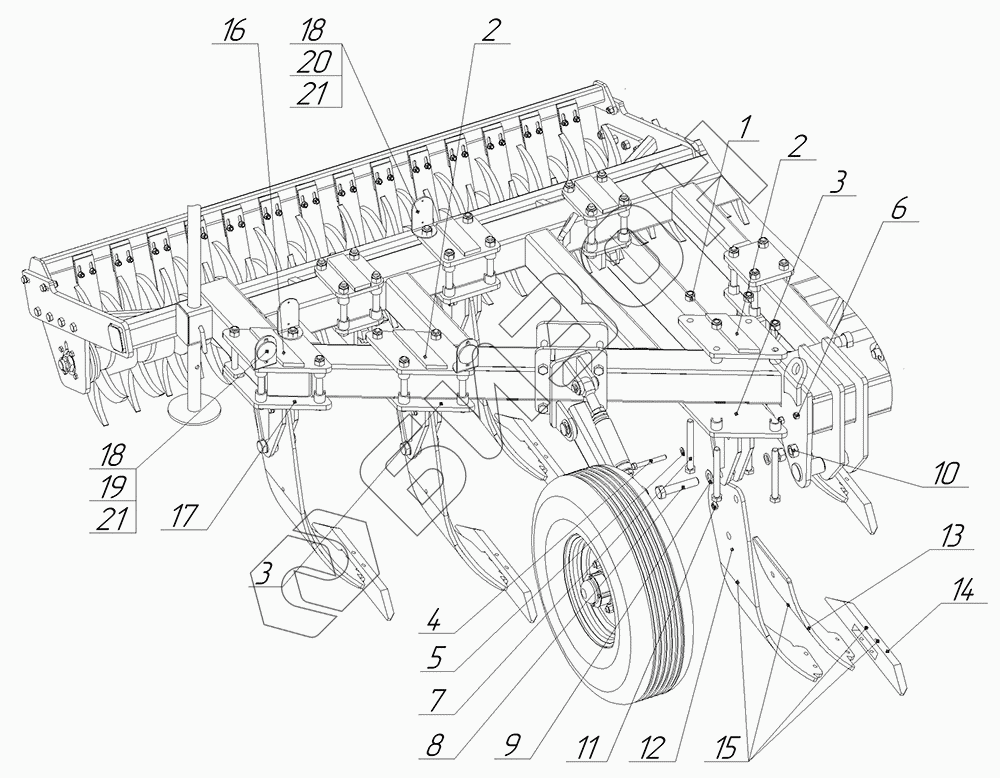 16
18
20
21
2
1
2
3
6
18
19
21
17
3
10
13
14
4
5
7
8
9
11
12
15