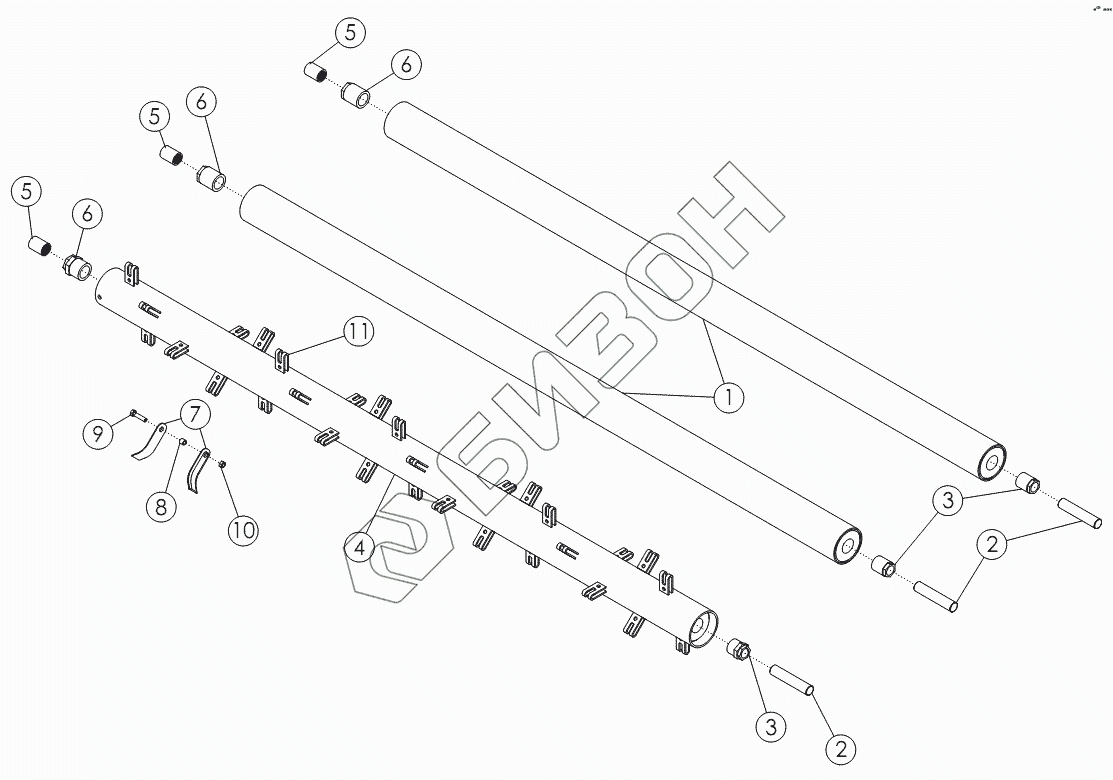 5
6
5
6
5
6
11
1
9
7
8
10
4
3
2
3
2
БИЗОН