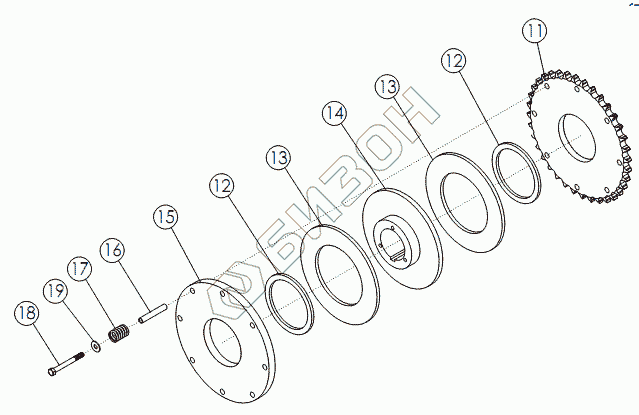 11
12
13
14
13
12
15
16
17
19
18
БИЗОН