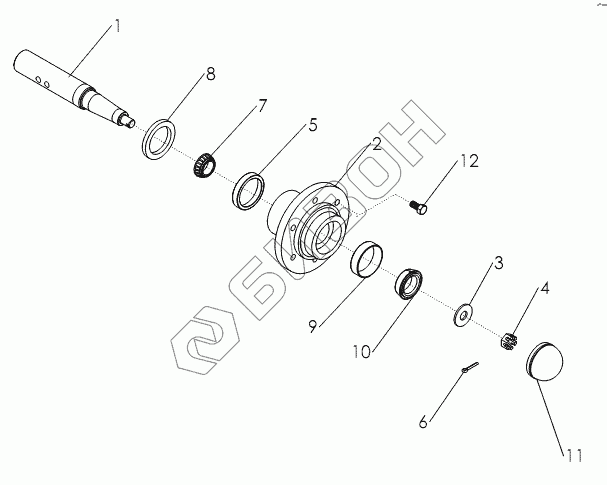 1
8
7
5
2
12
БИЗОН
3
4
9
10
6
11