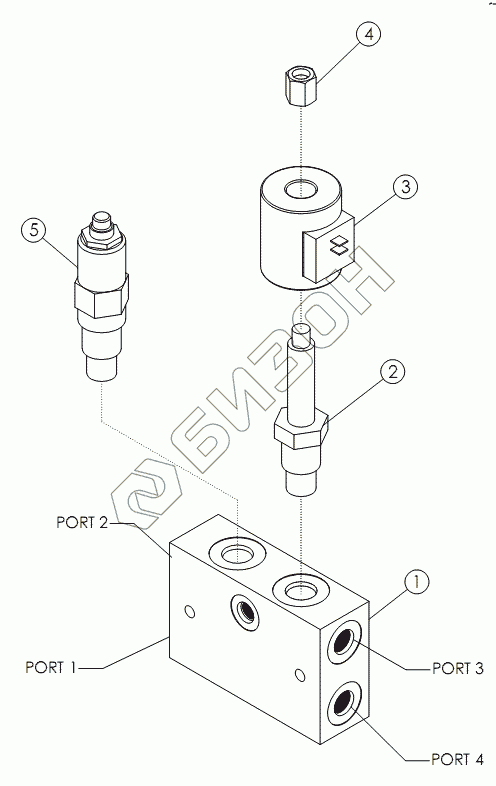 4
3
5
2
БИЗОН
PORT 2
1
PORT 1
PORT 3
PORT 4