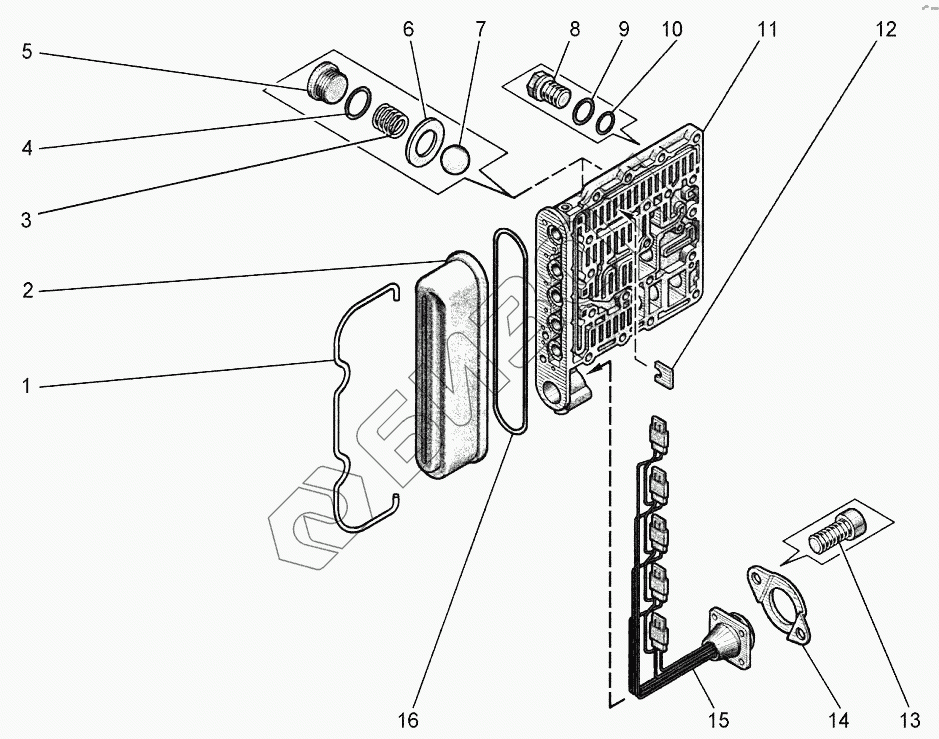 5
6
7
8
9
10
11
12
4
3
2
1
16
15
14
13