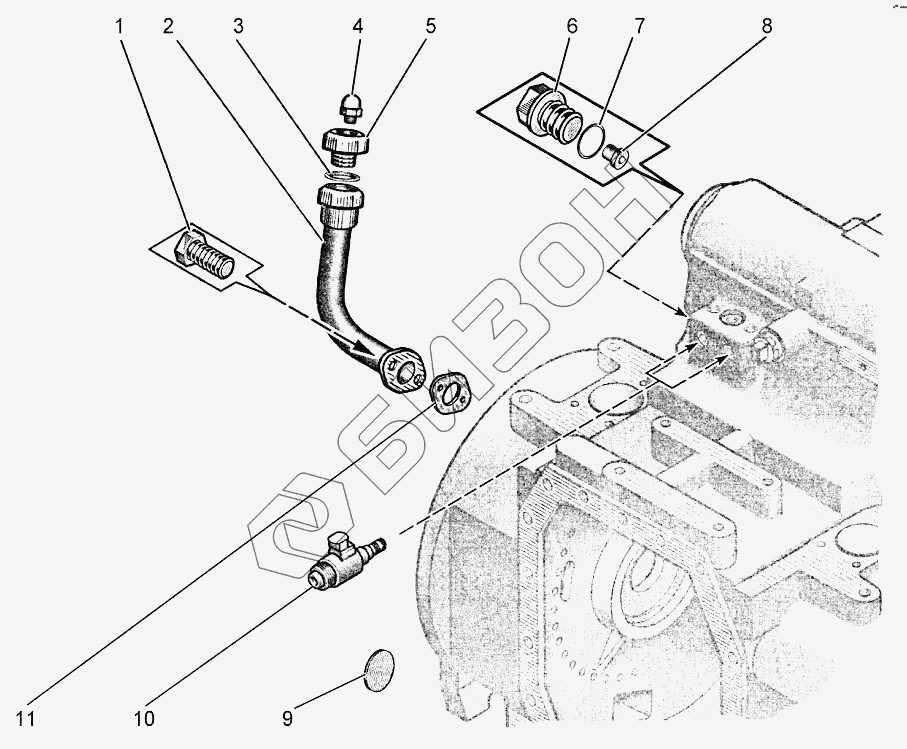 1 2 3 4 5 6 7 8

БИЗОН

11 10 9