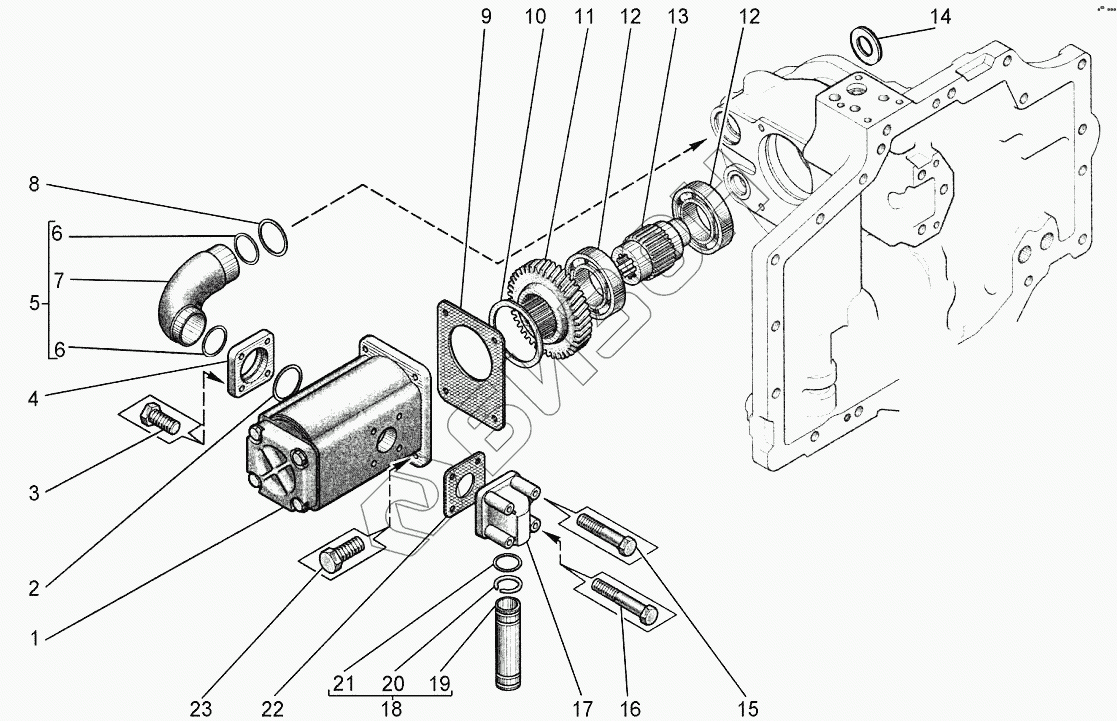 9 10 11 12 13 12 14

8
6
7
5
6
4
3
2
1

23 22 21 20 19 18 17 16 15