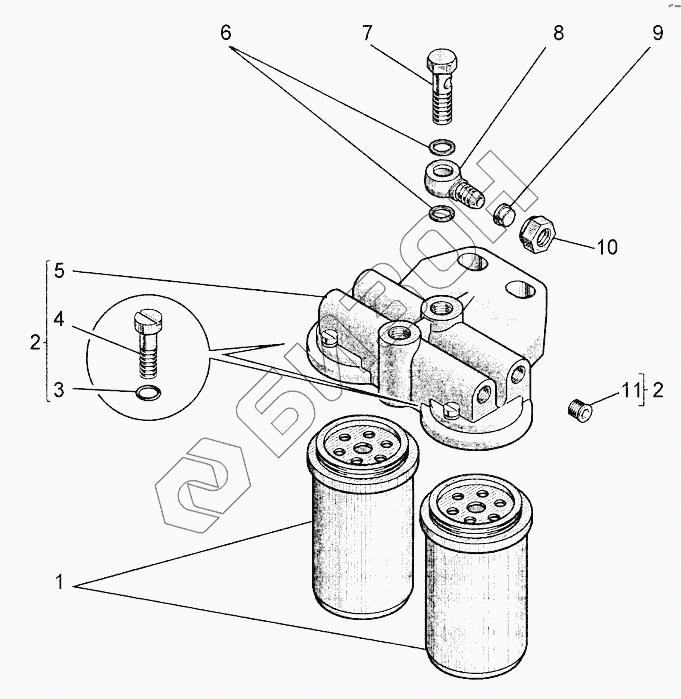 6
7
8
9
10
5
4
2
3
11
2
1
БИЗОН