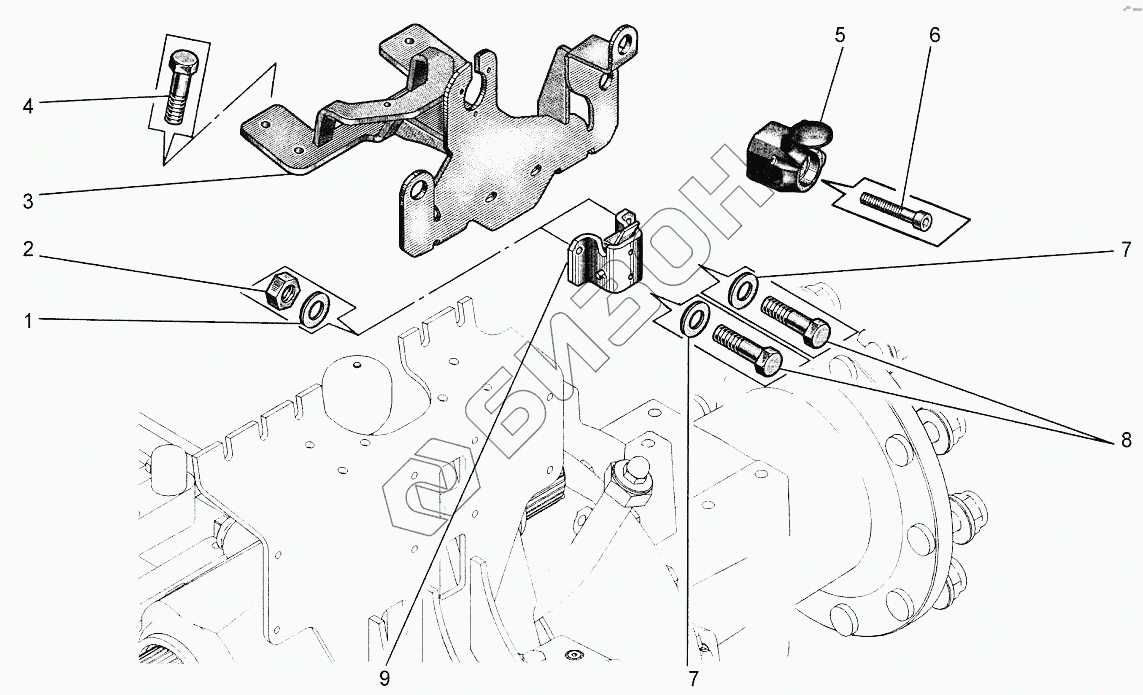 4

3

2

1

5

6

7

8

9

7

БИЗОН